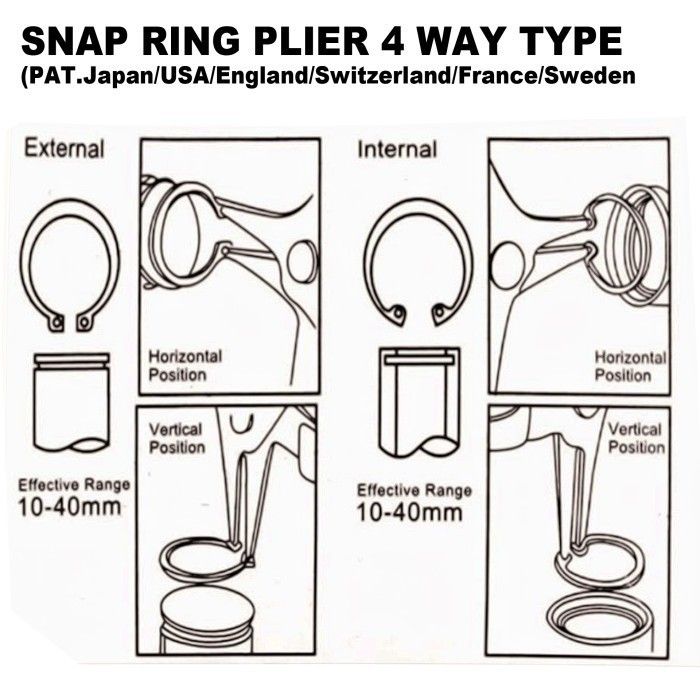 SNAP RING PLIER 4 WAY TYPE
(PAT.Japan/USA/England/Switzerland/France/Sweden

External

Horizontal Position

Vertical Position

Effective Range
10-40mm

Internal

Horizontal Position

Vertical Position

Effective Range
10-40mm