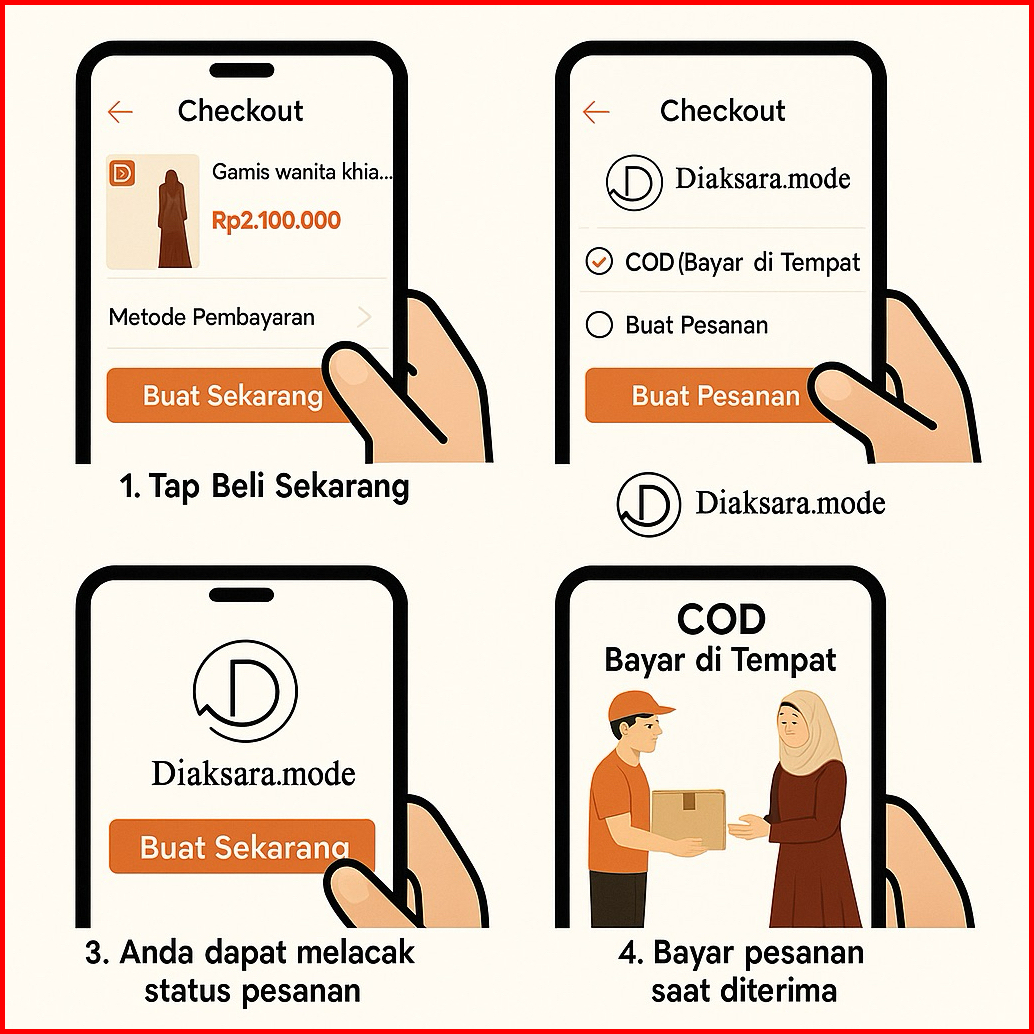 Checkout

Gamis wanita khia...

Rp2.100.000

Metode Pembayaran

Buat Sekarang

1. Tap Beli Sekarang

Checkout

Diaksara.mode

COD (Bayar di Tempat

Buat Pesanan

Buat Pesanan

Diaksara.mode

Diaksara.mode

Buat Sekarang

3. Anda dapat melacak status pesanan

COD
Bayar di Tempat

4. Bayar pesanan saat diterima