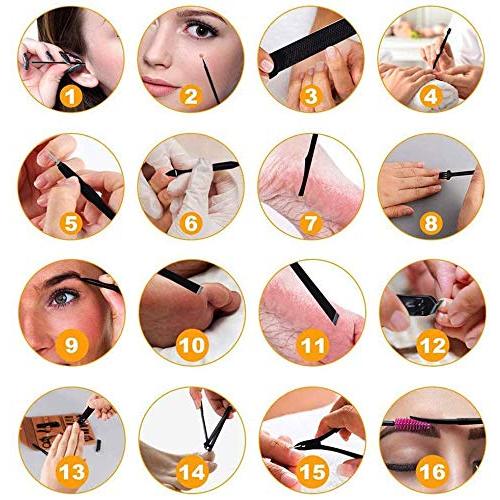 1 2 3 4
5 6 7 8
9 10 11 12
13 14 15 16