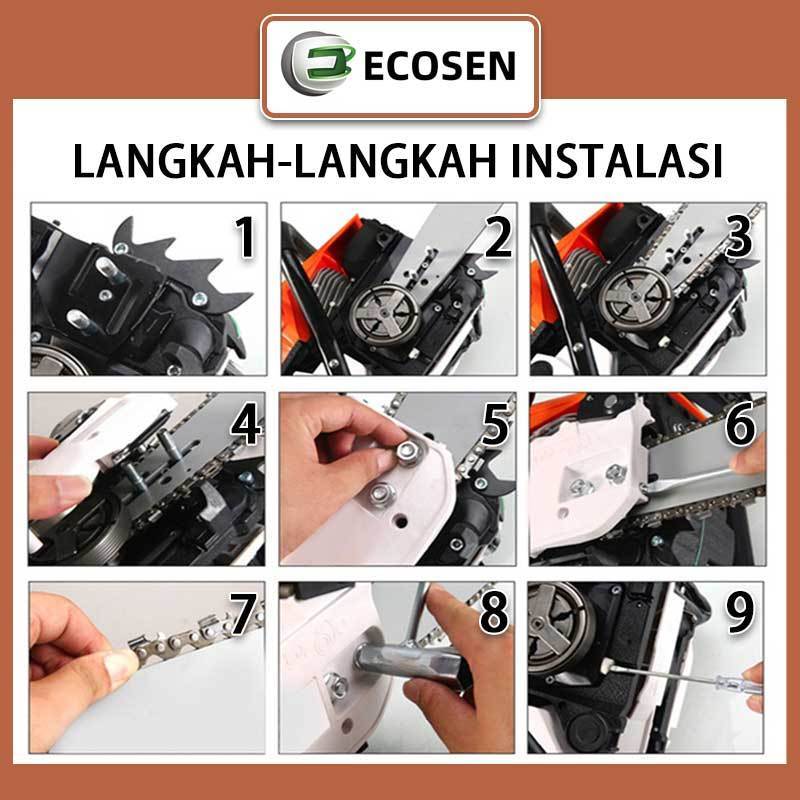 ECOSEN

LANGKAH-LANGKAH INSTALASI

1

2

3

4

5

6

7

8

9