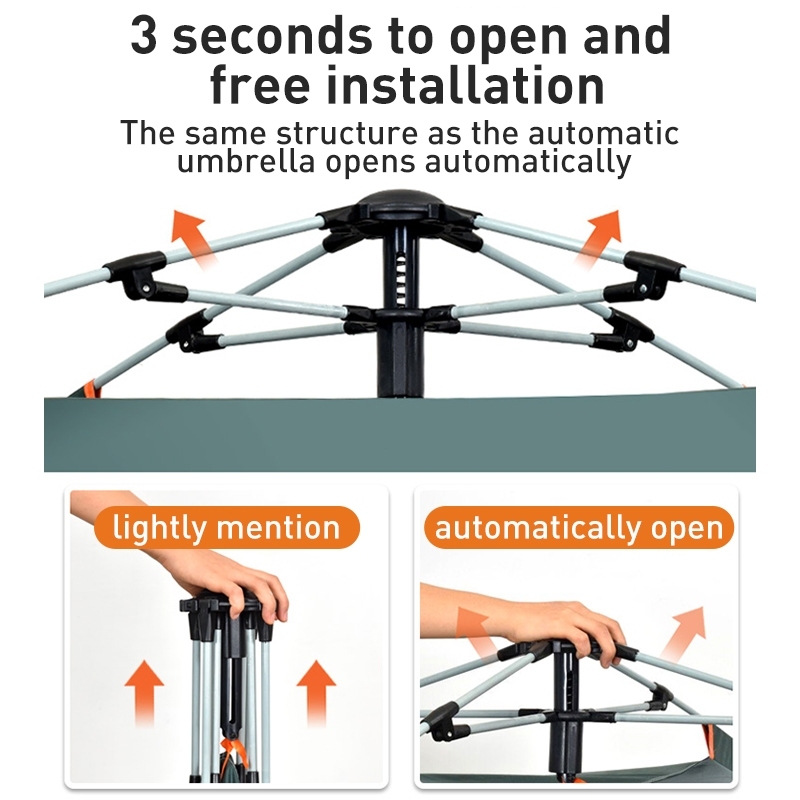 3 seconds to open and free installation

The same structure as the automatic umbrella opens automatically

lightly mention

automatically open