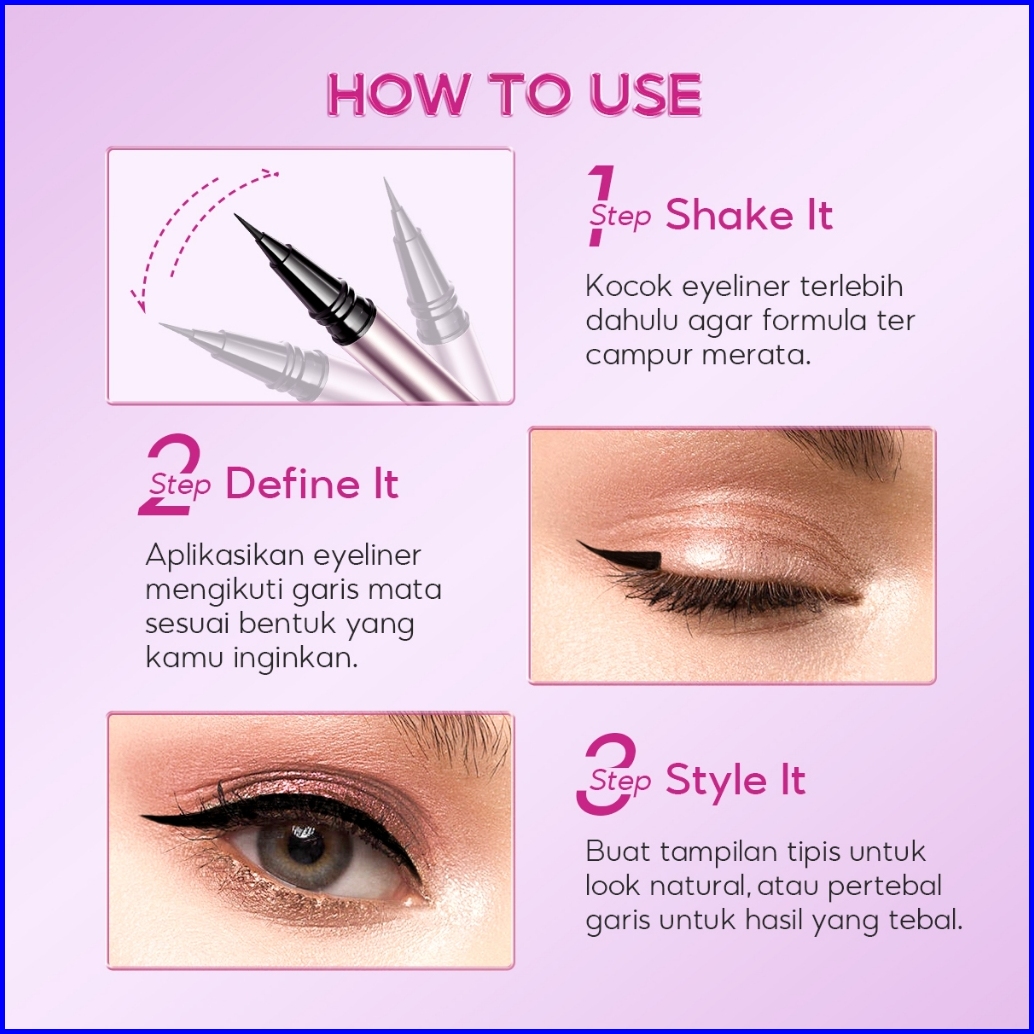 HOW TO USE

1 Step Shake It

Kocok eyeliner terlebih dahulu agar formula ter campur merata.

2 Step Define It

Aplikasikan eyeliner mengikuti garis mata sesuai bentuk yang kamu inginkan.

3 Step Style It

Buat tampilan tipis untuk look natural, atau pertebal garis untuk hasil yang tebal.