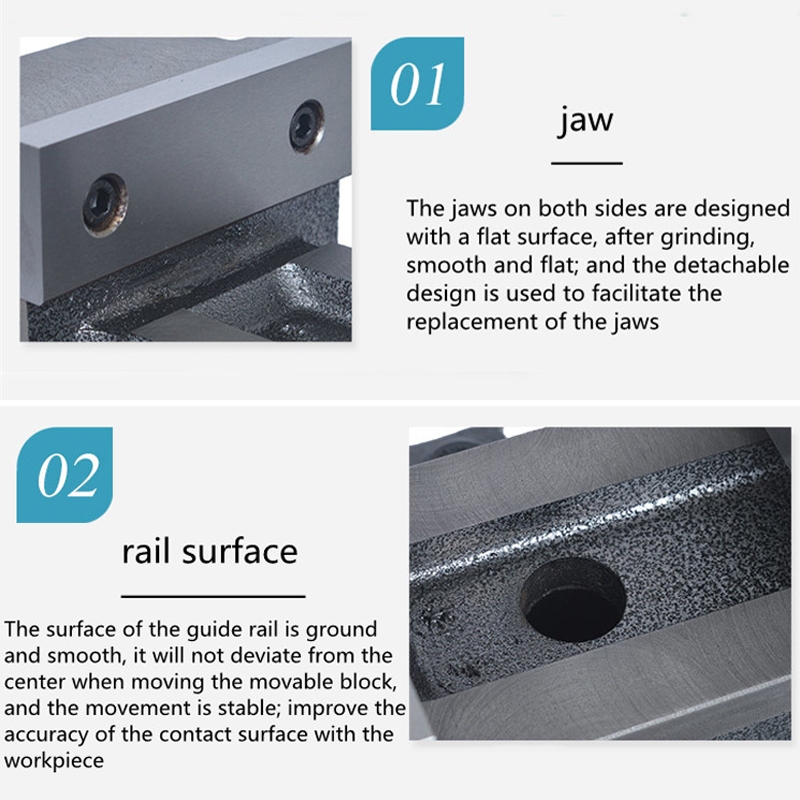 01

jaw

The jaws on both sides are designed with a flat surface, after grinding, smooth and flat; and the detachable design is used to facilitate the replacement of the jaws

02

rail surface

The surface of the guide rail is ground and smooth, it will not deviate from the center when moving the movable block, and the movement is stable; improve the accuracy of the contact surface with the workpiece