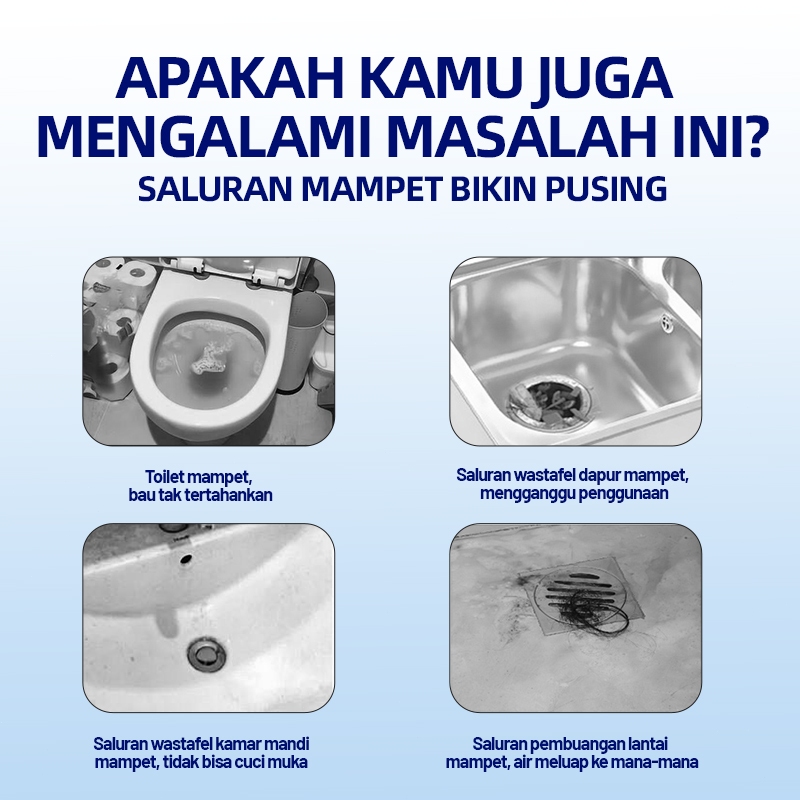 APAKAH KAMU JUGA MENGALAMI MASALAH INI?
SALURAN MAMPET BIKIN PUSING

Toilet mampet,
bau tak tertahankan

Saluran wastafel dapur mampet,
mengganggu penggunaan

Saluran wastafel kamar mandi
mampet, tidak bisa cuci muka

Saluran pembuangan lantai
mampet, air meluap ke mana-mana