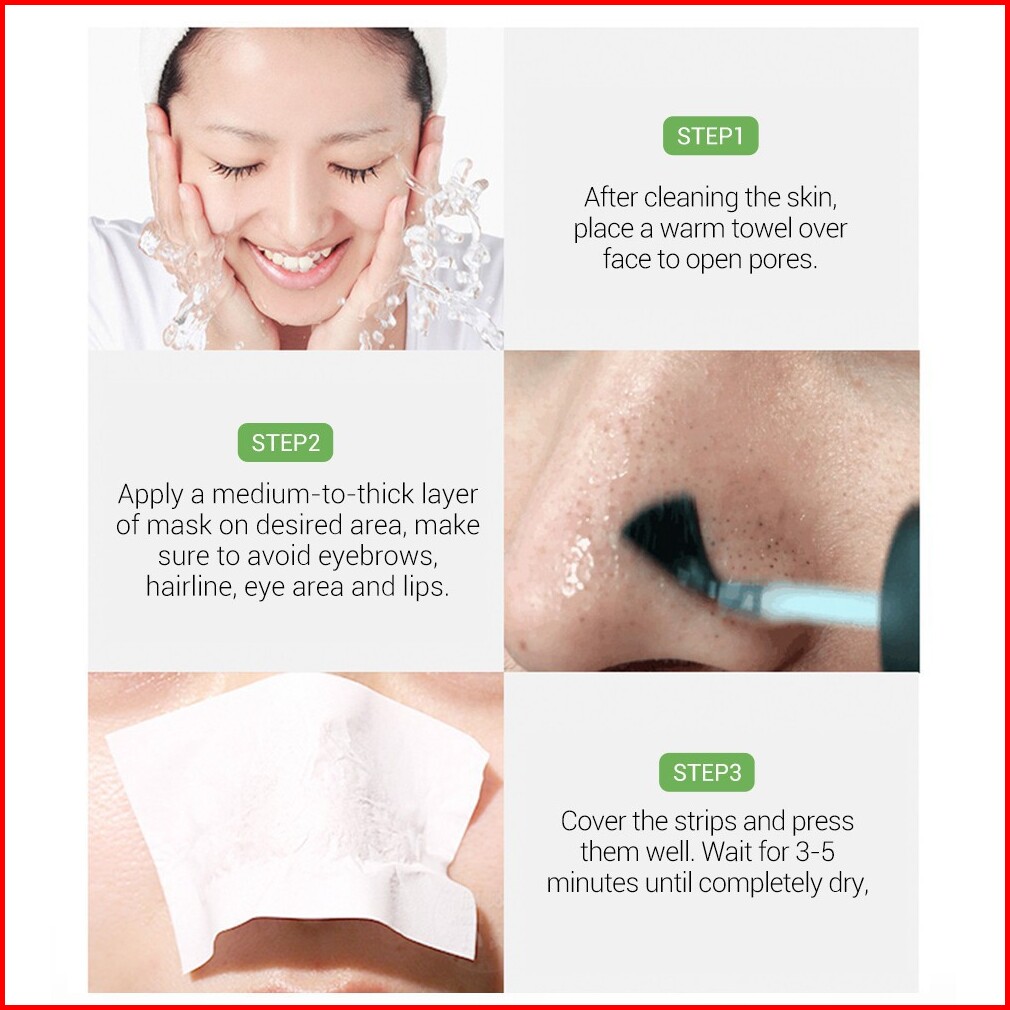 STEP1

After cleaning the skin, place a warm towel over face to open pores.

STEP2

Apply a medium-to-thick layer of mask on desired area, make sure to avoid eyebrows, hairline, eye area and lips.

STEP3

Cover the strips and press them well. Wait for 3-5 minutes until completely dry,