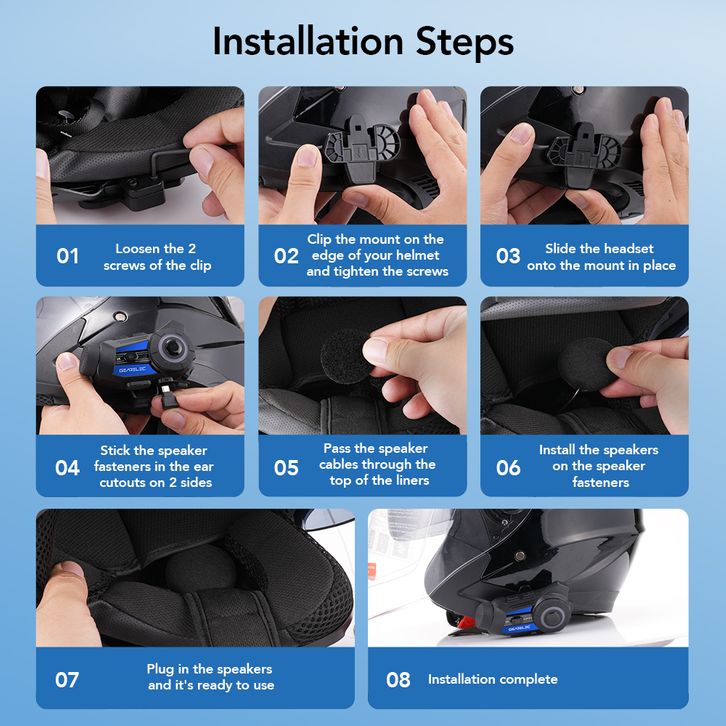 Installation Steps

01 Loosen the 2 screws of the clip

02 Clip the mount on the edge of your helmet and tighten the screws

03 Slide the headset onto the mount in place

GEARELEC

04 Stick the speaker fasteners in the ear cutouts on 2 sides

05 Pass the speaker cables through the top of the liners

06 Install the speakers on the speaker fasteners

07 Plug in the speakers and it's ready to use

GEARELEC

08 Installation complete