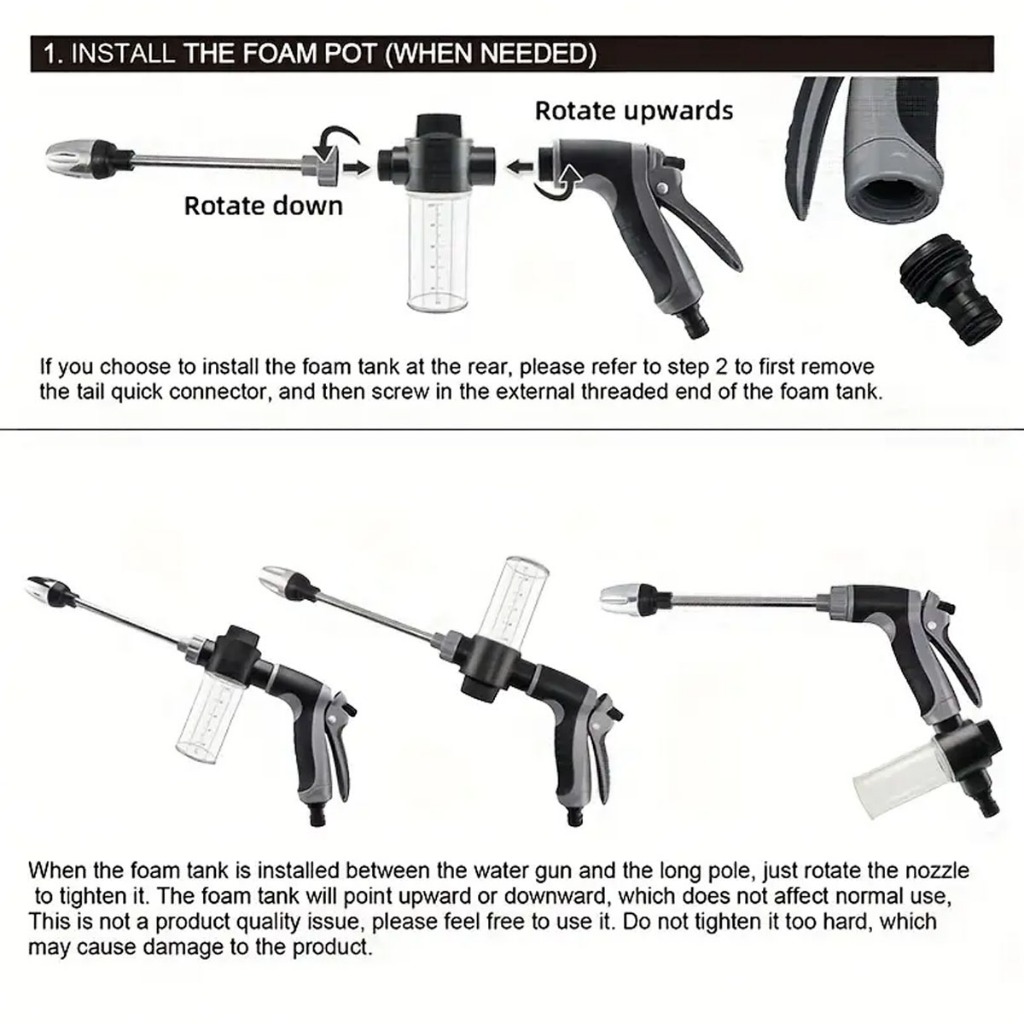 1. INSTALL THE FOAM POT (WHEN NEEDED)

Rotate upwards

Rotate down

If you choose to install the foam tank at the rear, please refer to step 2 to first remove the tail quick connector, and then screw in the external threaded end of the foam tank.

When the foam tank is installed between the water gun and the long pole, just rotate the nozzle to tighten it. The foam tank will point upward or downward, which does not affect normal use, This is not a product quality issue, please feel free to use it. Do not tighten it too hard, which may cause damage to the product.