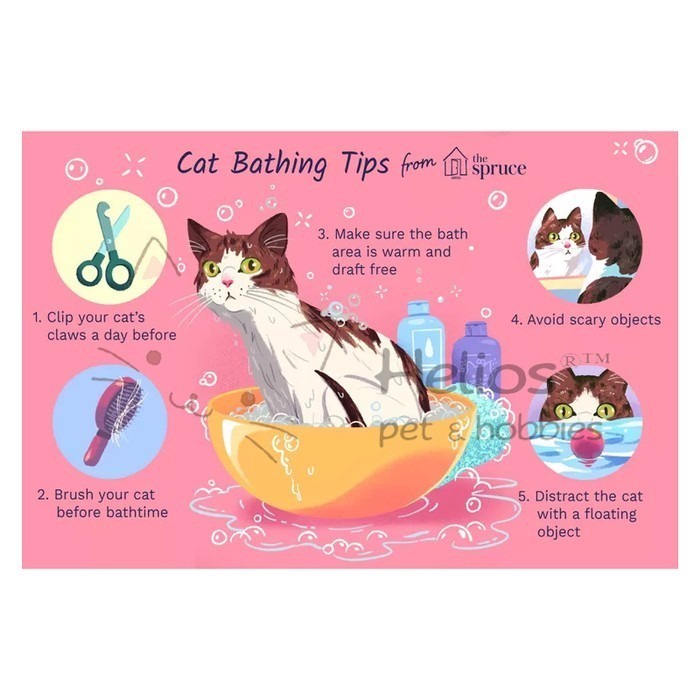 Cat Bathing Tips from the spruce

1. Clip your cat's claws a day before

2. Brush your cat before bathtime

3. Make sure the bath area is warm and draft free

4. Avoid scary objects

5. Distract the cat with a floating object

Helios ®™
pet & hobbies