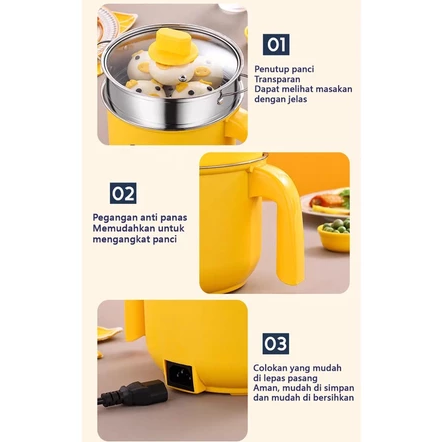 01

Penutup panci
Transparan
Dapat melihat masakan
dengan jelas

02

Pegangan anti panas
Memudahkan untuk
mengangkat panci

03

Colokan yang mudah
di lepas pasang
Aman, mudah di simpan
dan mudah di bersihkan