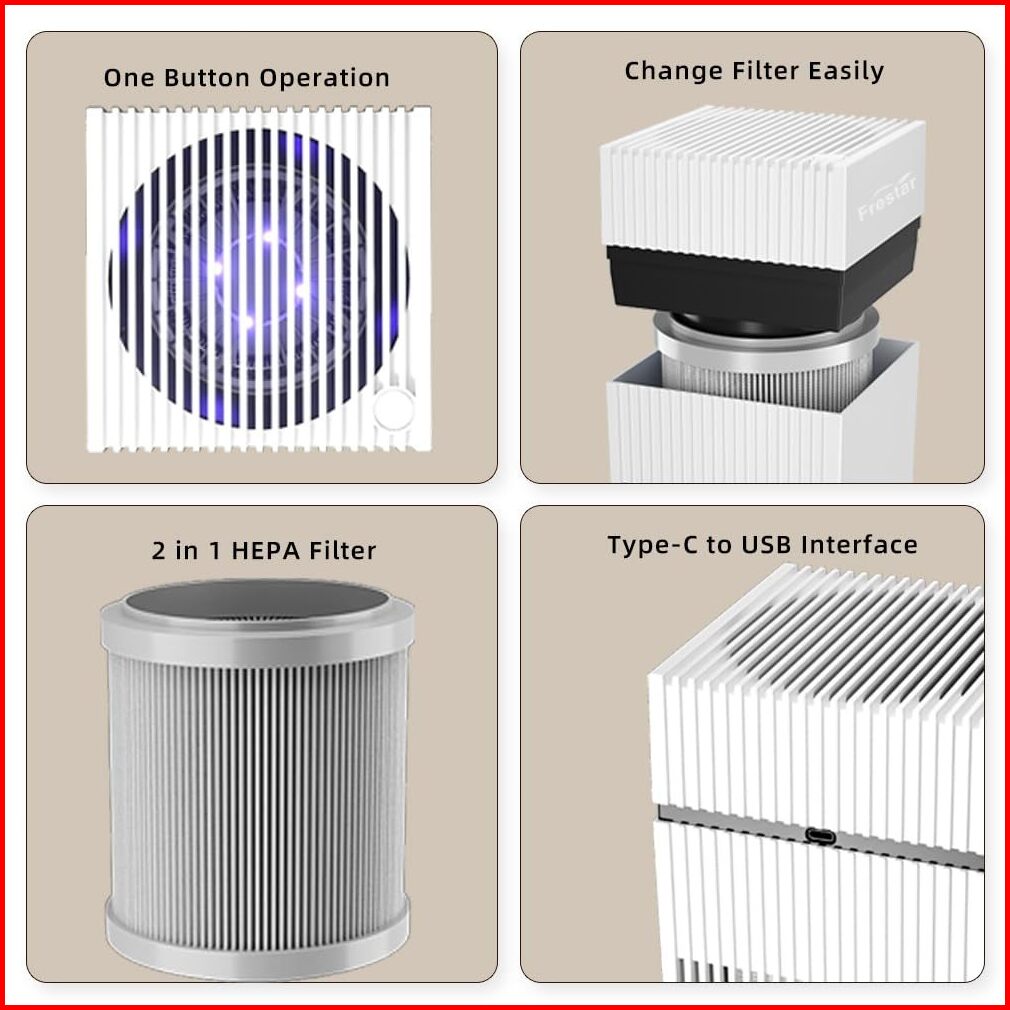 One Button Operation

Change Filter Easily

Frostar

2 in 1 HEPA Filter

Type-C to USB Interface