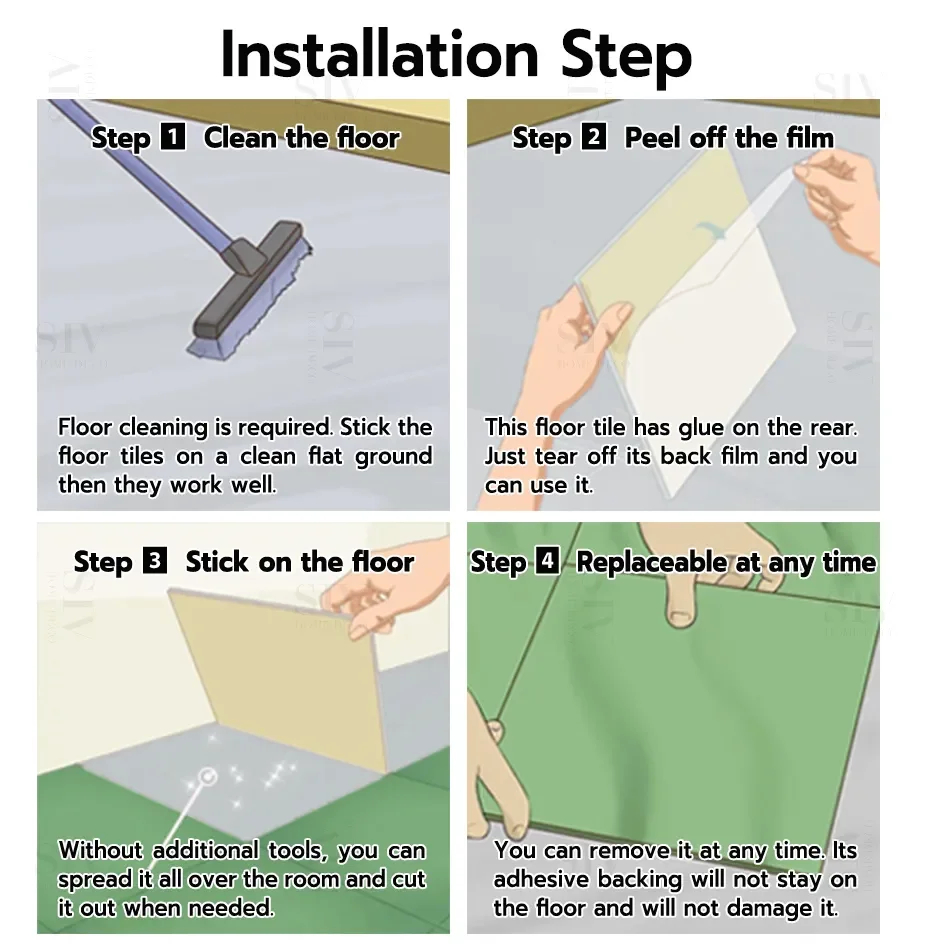 Installation Step

Step 1 Clean the floor

Floor cleaning is required. Stick the floor tiles on a clean flat ground then they work well.

Step 2 Peel off the film

This floor tile has glue on the rear. Just tear off its back film and you can use it.

Step 3 Stick on the floor

Without additional tools, you can spread it all over the room and cut it out when needed.

Step 4 Replaceable at any time

You can remove it at any time. Its adhesive backing will not stay on the floor and will not damage it.