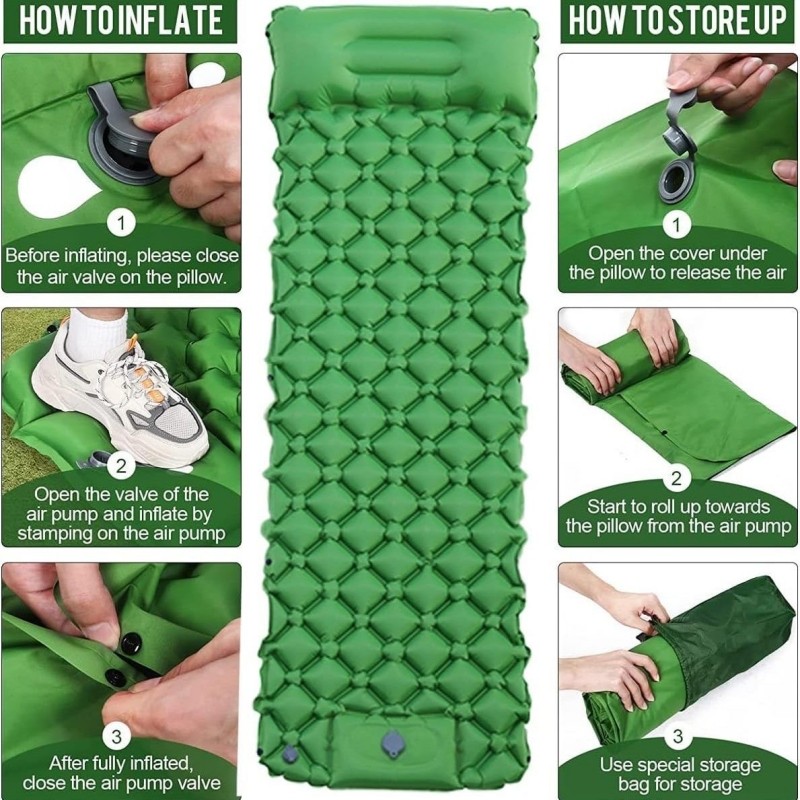 HOW TO INFLATE

1
Before inflating, please close the air valve on the pillow.

2
Open the valve of the air pump and inflate by stamping on the air pump

3
After fully inflated, close the air pump valve

HOW TO STORE UP

1
Open the cover under the pillow to release the air

2
Start to roll up towards the pillow from the air pump

3
Use special storage bag for storage