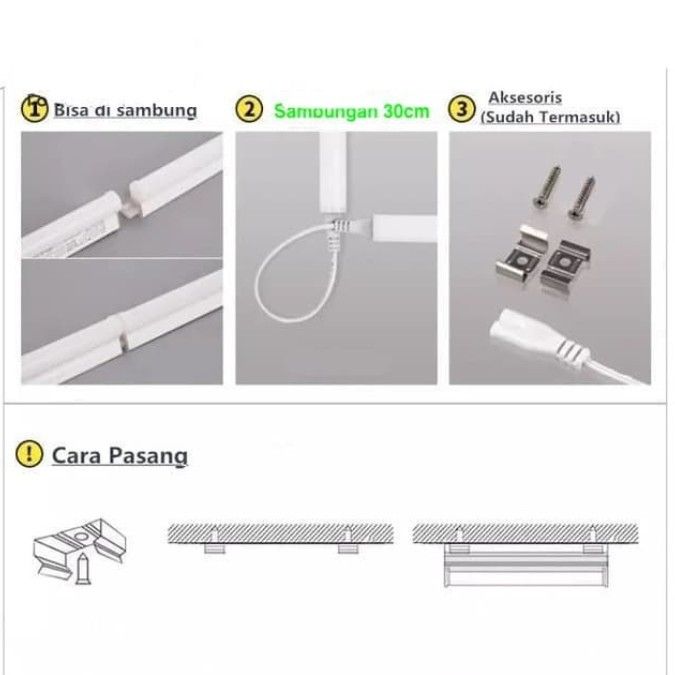 1 Bisa di sambung

2 Sambungan 30cm

3 Aksesoris (Sudah Termasuk)

! Cara Pasang