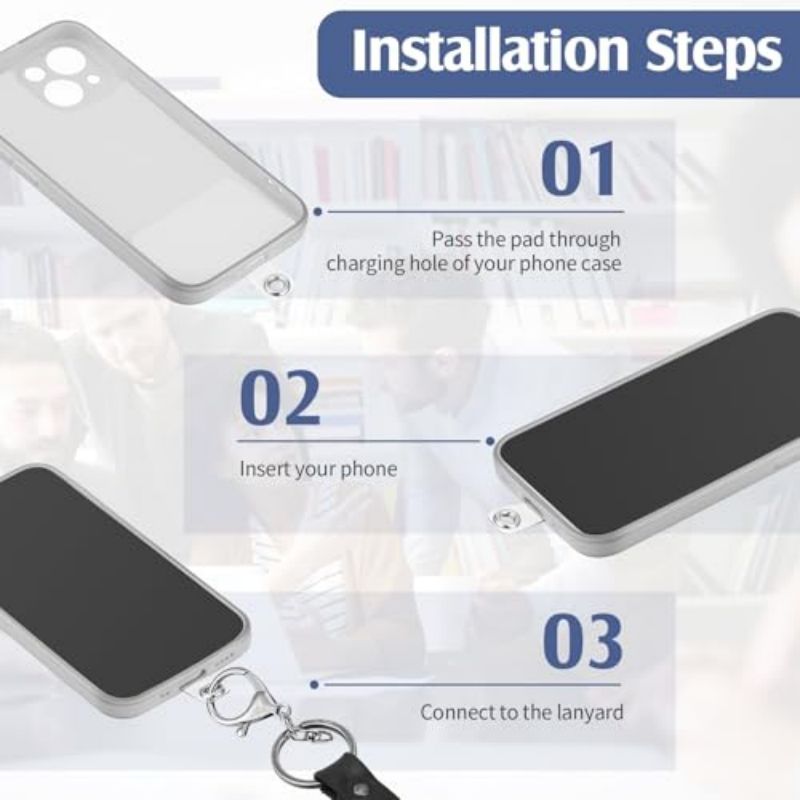 Installation Steps

01

Pass the pad through charging hole of your phone case

02

Insert your phone

03

Connect to the lanyard