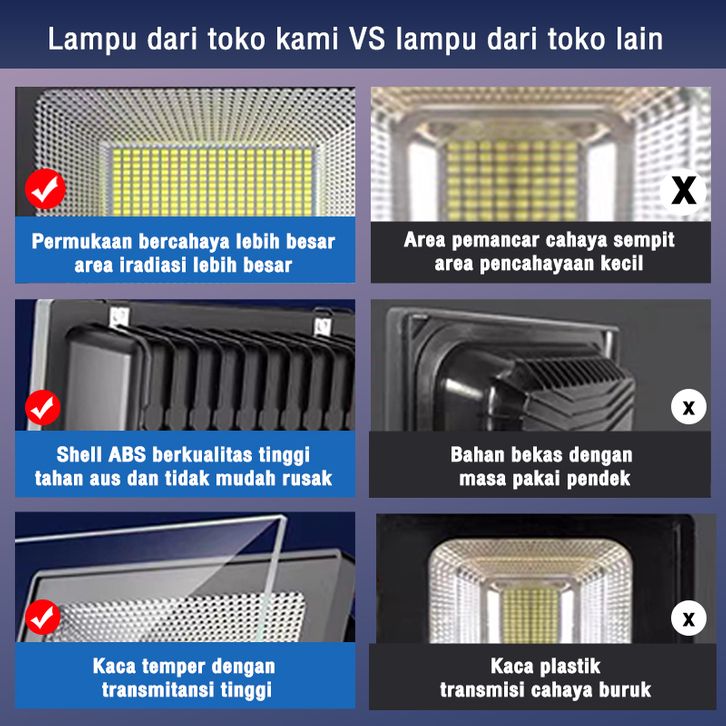 Lampu dari toko kami VS lampu dari toko lain

Permukaan bercahaya lebih besar area iradiasi lebih besar

X

Area pemancar cahaya sempit area pencahayaan kecil

Shell ABS berkualitas tinggi tahan aus dan tidak mudah rusak

x

Bahan bekas dengan masa pakai pendek

Kaca temper dengan transmitansi tinggi

x

Kaca plastik transmisi cahaya buruk