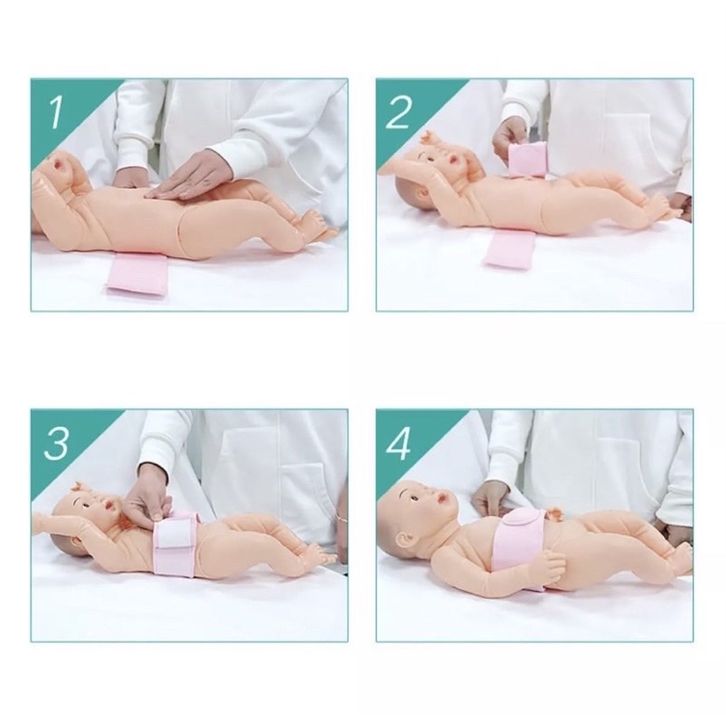 1

2

3

4