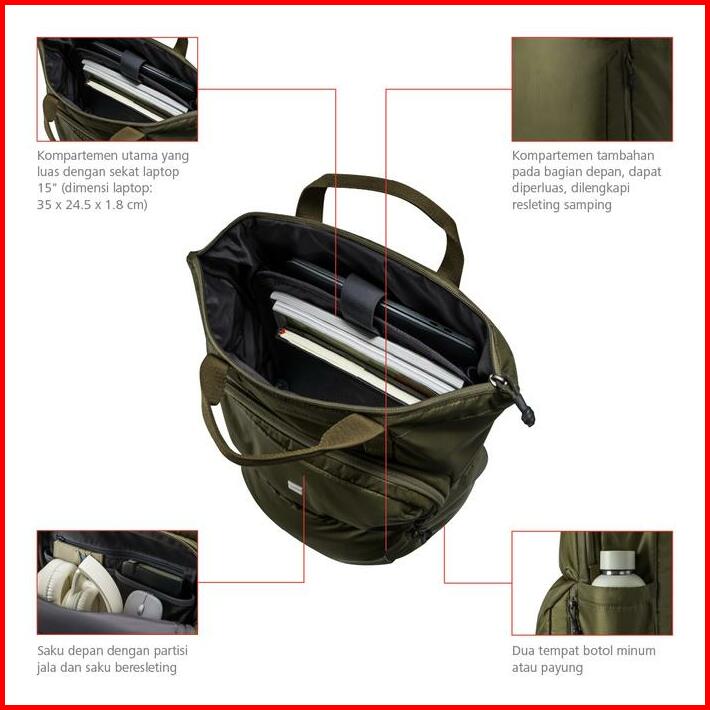 Kompartemen utama yang luas dengan sekat laptop 15" (dimensi laptop: 35 x 24.5 x 1.8 cm)

Kompartemen tambahan pada bagian depan, dapat diperluas, dilengkapi resleting samping

Saku depan dengan partisi jala dan saku beresleting

Dua tempat botol minum atau payung