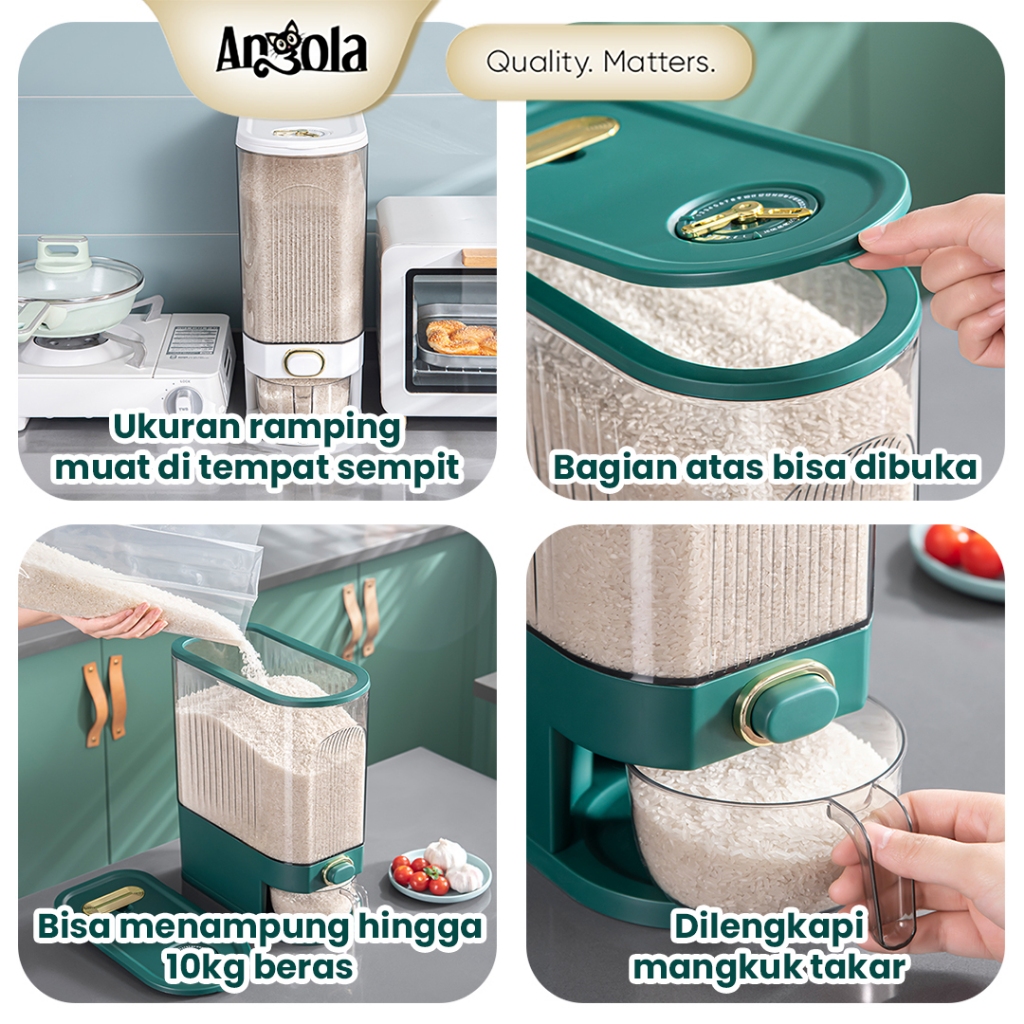 Angola

Quality. Matters.

Ukuran ramping muat di tempat sempit

Bagian atas bisa dibuka

Bisa menampung hingga 10kg beras

Dilengkapi mangkuk takar