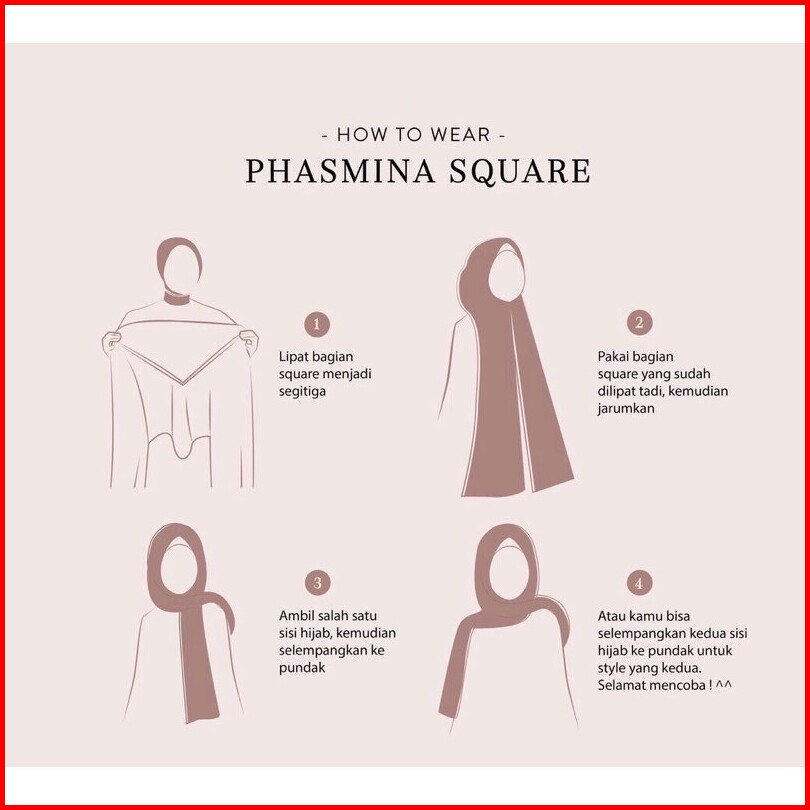 - HOW TO WEAR -
PHASMINA SQUARE

1
Lipat bagian square menjadi segitiga

2
Pakai bagian square yang sudah dilipat tadi, kemudian jarumkan

3
Ambil salah satu sisi hijab, kemudian selempangkan ke pundak

4
Atau kamu bisa selempangkan kedua sisi hijab ke pundak untuk style yang kedua. Selamat mencoba ! ^^