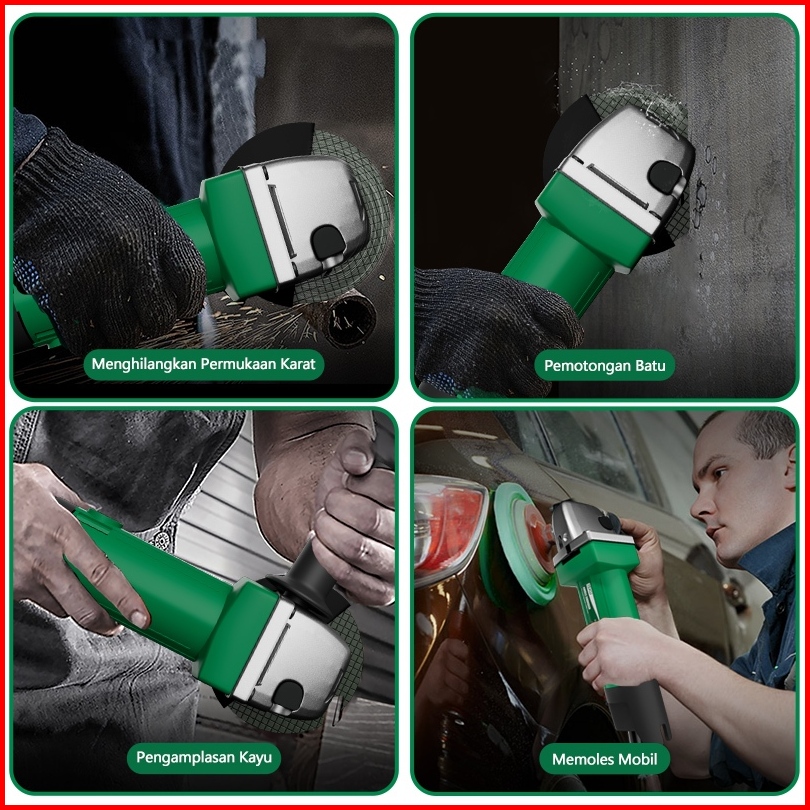 Menghilangkan Permukaan Karat

Pemotongan Batu

Pengamplasan Kayu

Memoles Mobil