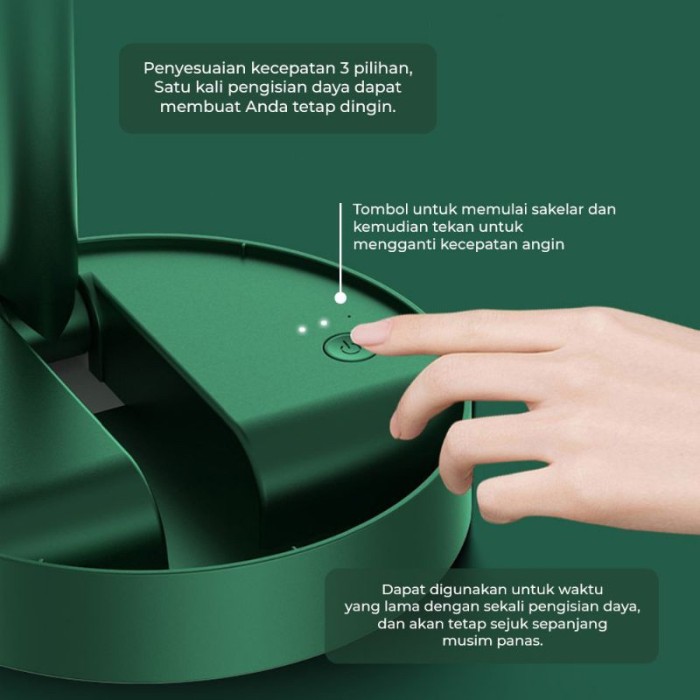 Penyesuaian kecepatan 3 pilihan, Satu kali pengisian daya dapat membuat Anda tetap dingin.

Tombol untuk memulai sakelar dan kemudian tekan untuk mengganti kecepatan angin

Dapat digunakan untuk waktu yang lama dengan sekali pengisian daya, dan akan tetap sejuk sepanjang musim panas.