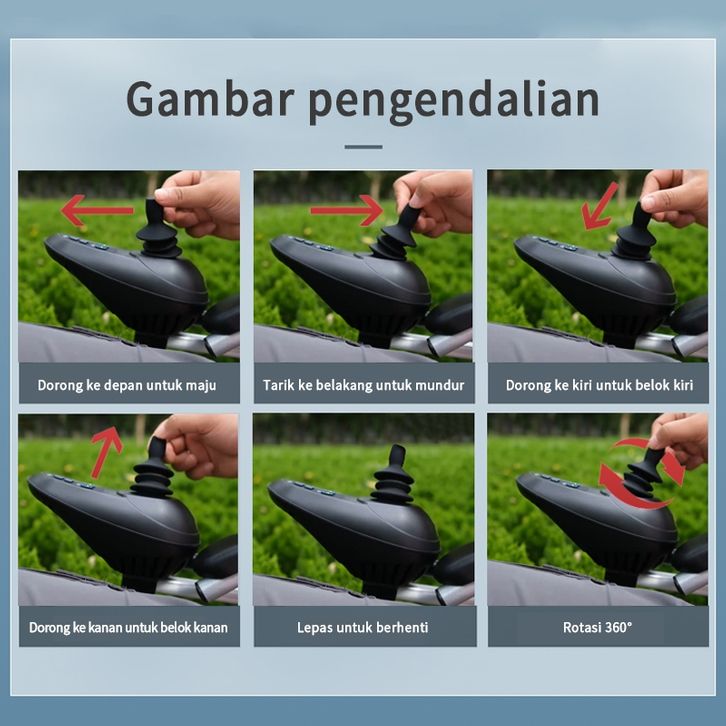 Gambar pengendalian

Dorong ke depan untuk maju

Tarik ke belakang untuk mundur

Dorong ke kiri untuk belok kiri

Dorong ke kanan untuk belok kanan

Lepas untuk berhenti

Rotasi 360°