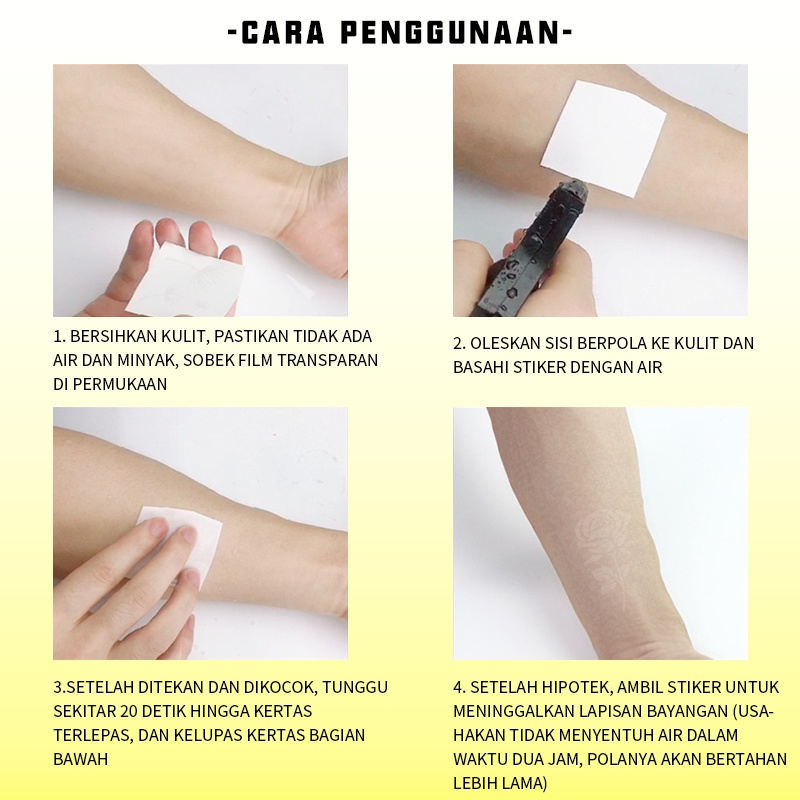 -CARA PENGGUNAAN-

1. BERSIHKAN KULIT, PASTIKAN TIDAK ADA AIR DAN MINYAK, SOBEK FILM TRANSPARAN DI PERMUKAAN

2. OLESKAN SISI BERPOLA KE KULIT DAN BASAHI STIKER DENGAN AIR

3.SETELAH DITEKAN DAN DIKOCOK, TUNGGU SEKITAR 20 DETIK HINGGA KERTAS TERLEPAS, DAN KELUPAS KERTAS BAGIAN BAWAH

4. SETELAH HIPOTEK, AMBIL STIKER UNTUK MENINGGALKAN LAPISAN BAYANGAN (USAHAKAN TIDAK MENYENTUH AIR DALAM WAKTU DUA JAM, POLANYA AKAN BERTAHAN LEBIH LAMA)