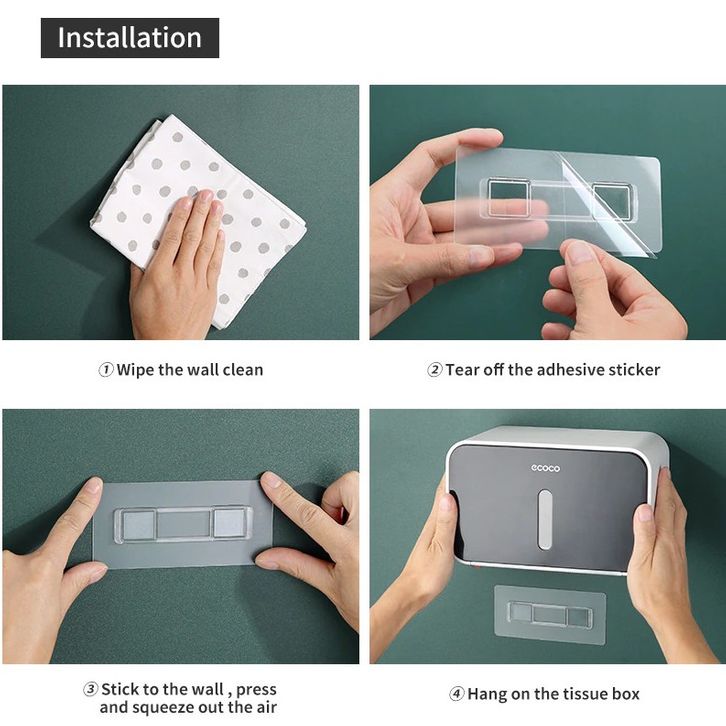 Installation

① Wipe the wall clean

② Tear off the adhesive sticker

③ Stick to the wall , press and squeeze out the air

ecoco

④ Hang on the tissue box