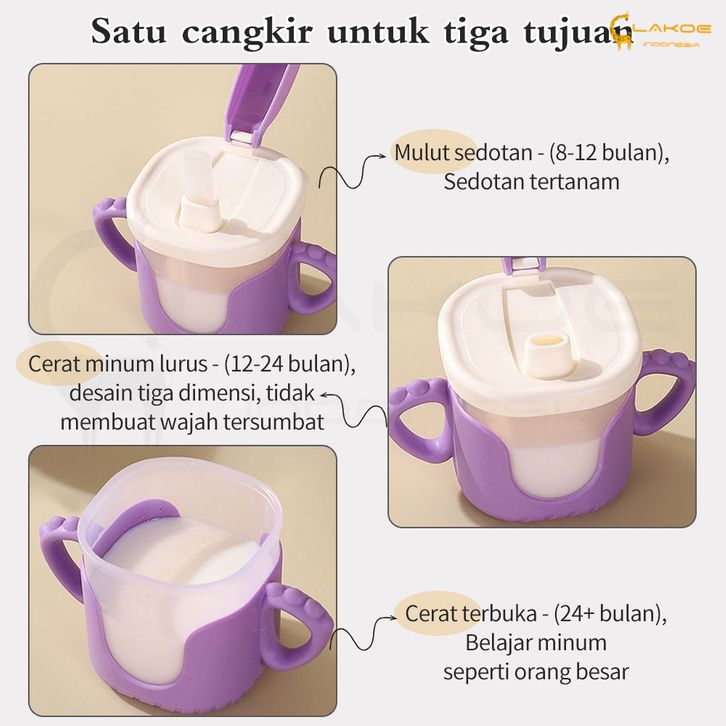 Satu cangkir untuk tiga tujuan

LAKOE INDONESIA

Mulut sedotan - (8-12 bulan), Sedotan tertanam

Cerat minum lurus - (12-24 bulan), desain tiga dimensi, tidak membuat wajah tersumbat

Cerat terbuka - (24+ bulan), Belajar minum seperti orang besar