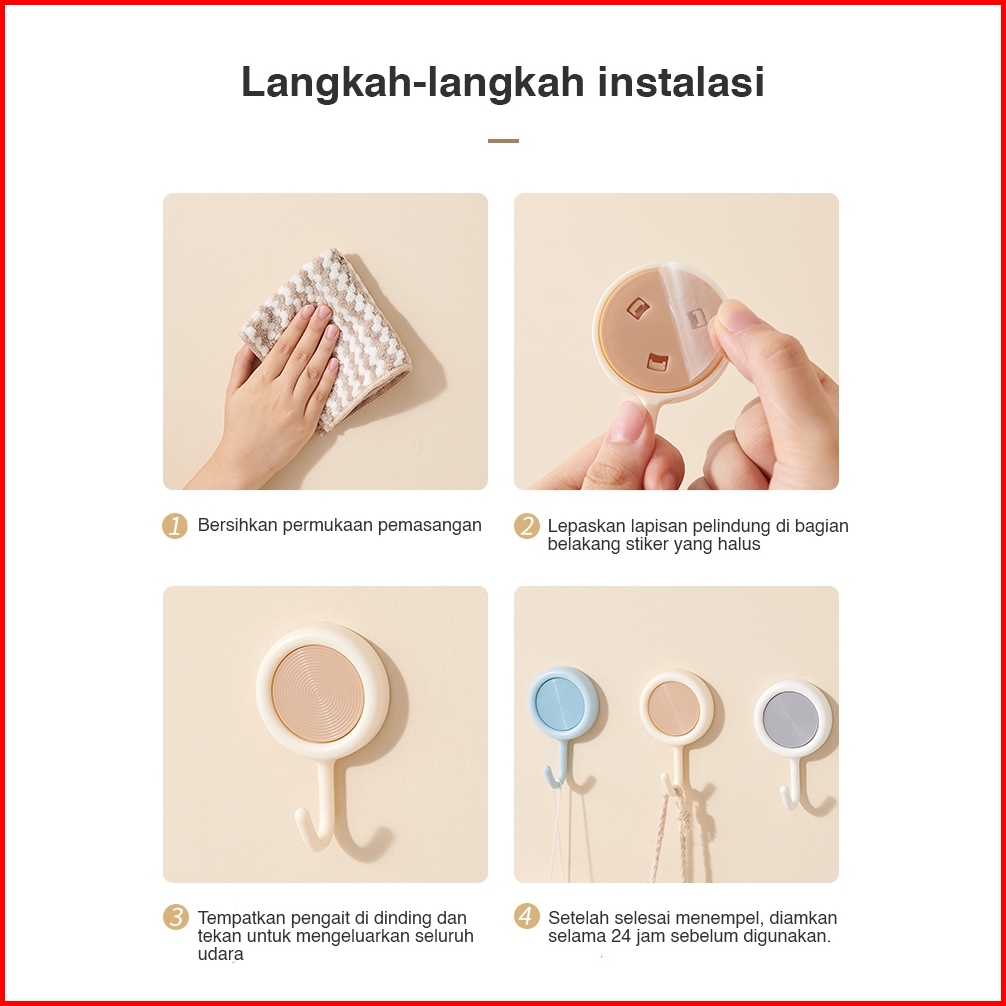 Langkah-langkah instalasi

1 Bersihkan permukaan pemasangan

2 Lepaskan lapisan pelindung di bagian belakang stiker yang halus

3 Tempatkan pengait di dinding dan tekan untuk mengeluarkan seluruh udara

4 Setelah selesai menempel, diamkan selama 24 jam sebelum digunakan.