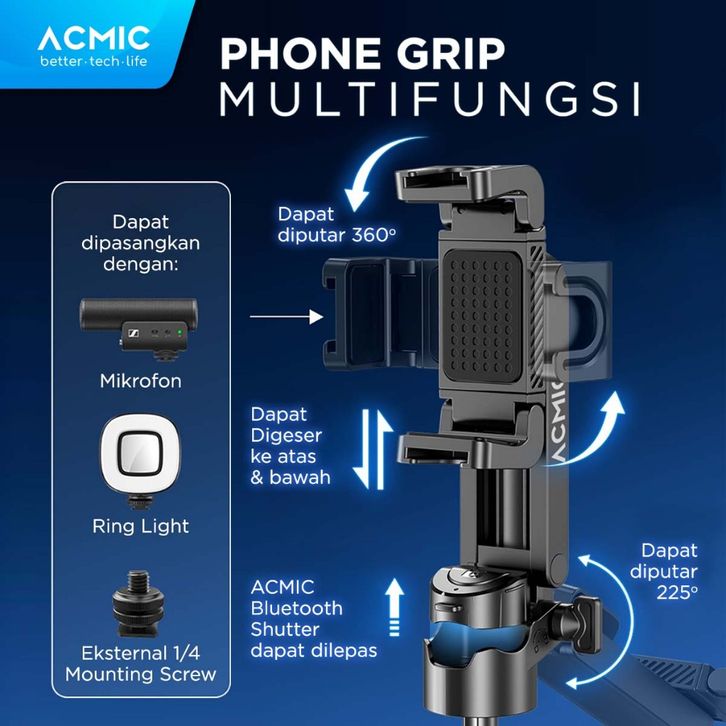 ACMIC
better·tech·life

PHONE GRIP
MULTIFUNGSI

Dapat dipasangkan dengan:

Mikrofon

Ring Light

Eksternal 1/4 Mounting Screw

Dapat diputar 360°

Dapat Digeser ke atas & bawah

ACMIC

ACMIC Bluetooth Shutter dapat dilepas

Dapat diputar 225°