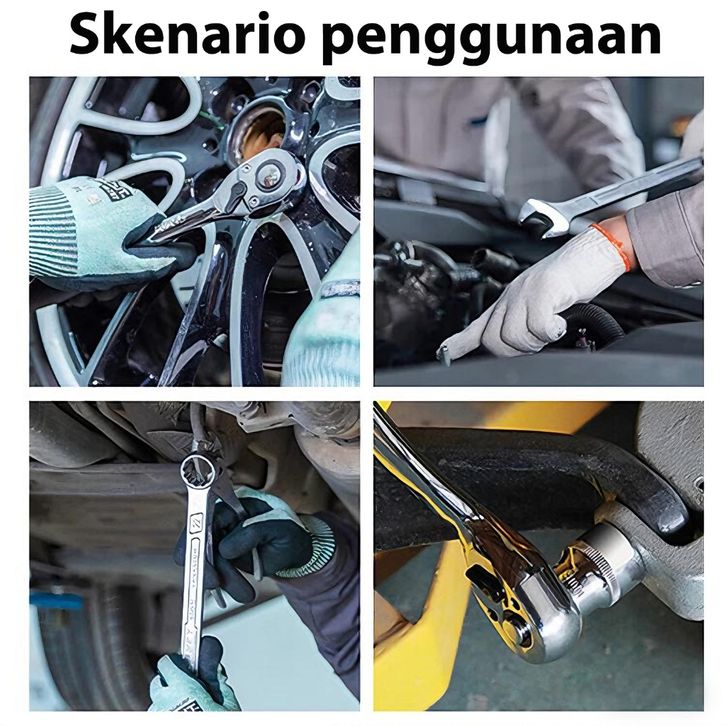 Skenario penggunaan