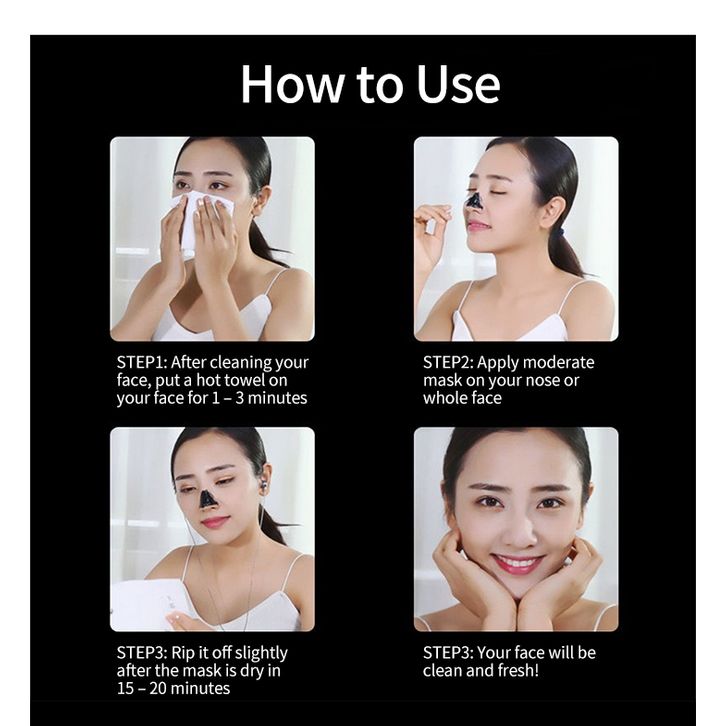 How to Use

STEP1: After cleaning your face, put a hot towel on your face for 1 – 3 minutes

STEP2: Apply moderate mask on your nose or whole face

STEP3: Rip it off slightly after the mask is dry in 15 – 20 minutes

STEP3: Your face will be clean and fresh!