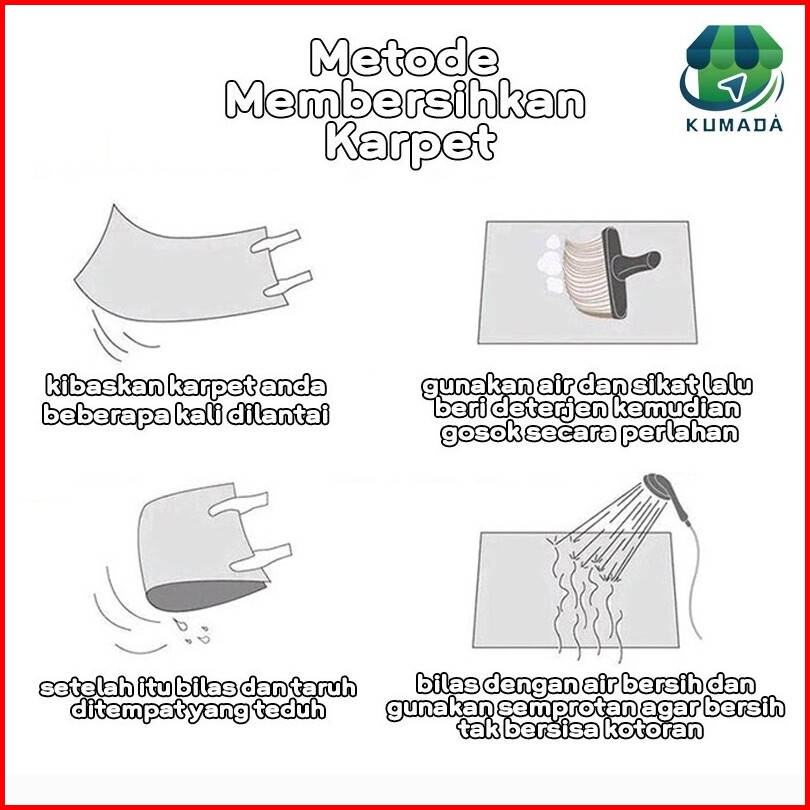 Metode Membersihkan Karpet

KUMADA

kibaskan karpet anda beberapa kali dilantai

gunakan air dan sikat lalu beri deterjen kemudian gosok secara perlahan

setelah itu bilas dan taruh ditempat yang teduh

bilas dengan air bersih dan gunakan semprotan agar bersih tak bersisa kotoran