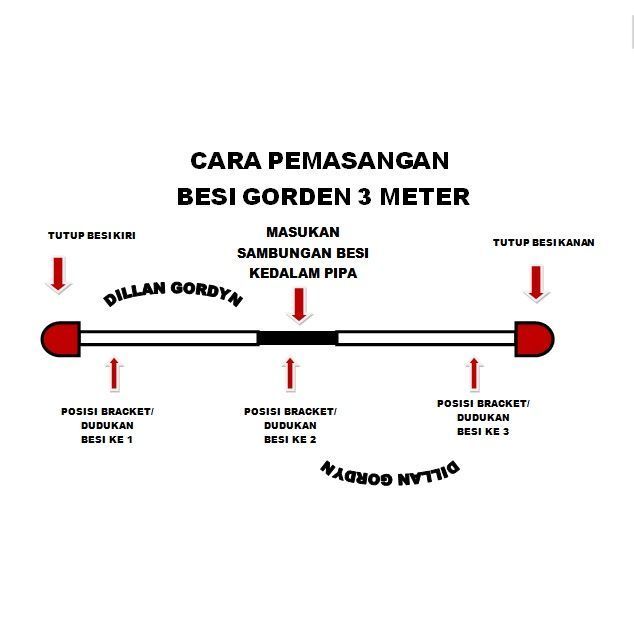 CARA PEMASANGAN
BESI GORDEN 3 METER

TUTUP BESI KIRI

MASUKAN
SAMBUNGAN BESI
KEDALAM PIPA

TUTUP BESI KANAN

DILLAN GORDYN

POSISI BRACKET/
DUDUKAN
BESI KE 1

POSISI BRACKET/
DUDUKAN
BESI KE 2

POSISI BRACKET/
DUDUKAN
BESI KE 3

DILLAN GORDYN