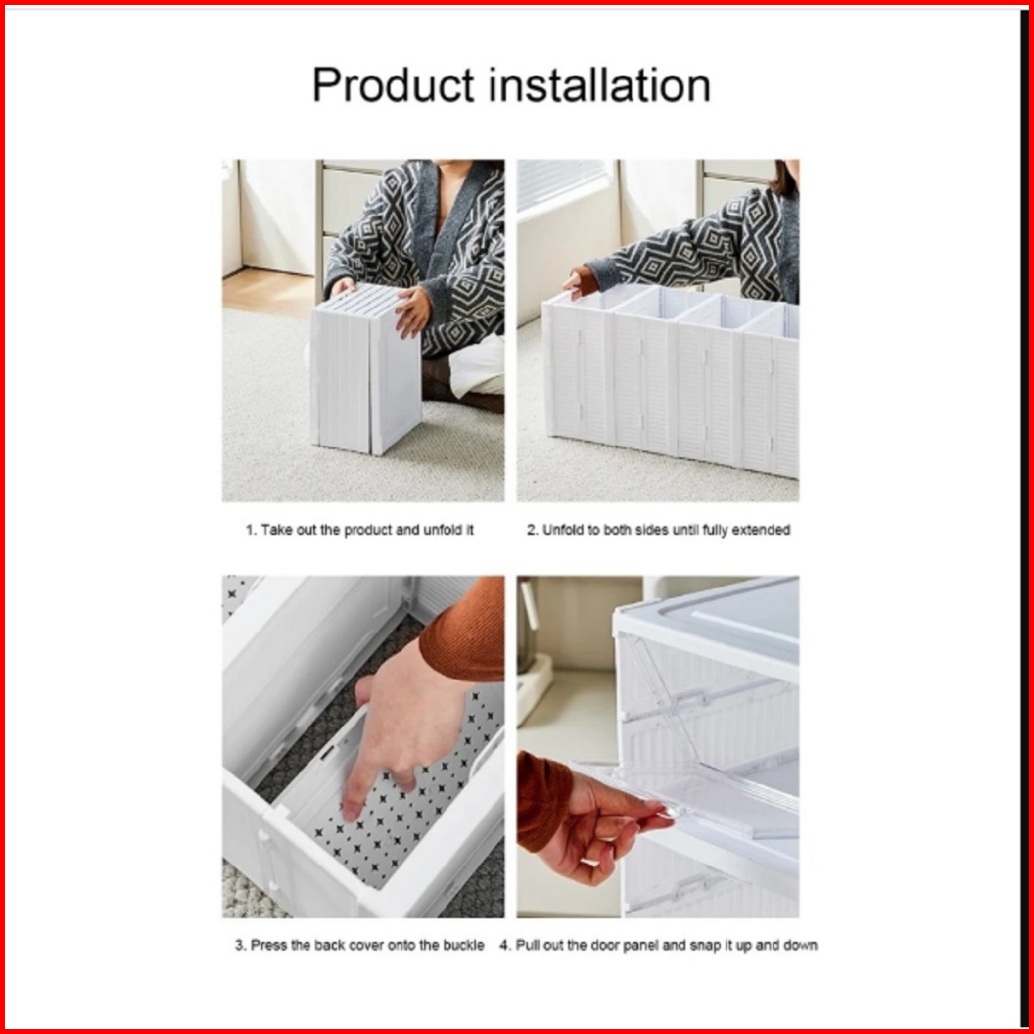 Product installation

1. Take out the product and unfold it

2. Unfold to both sides until fully extended

3. Press the back cover onto the buckle

4. Pull out the door panel and snap it up and down