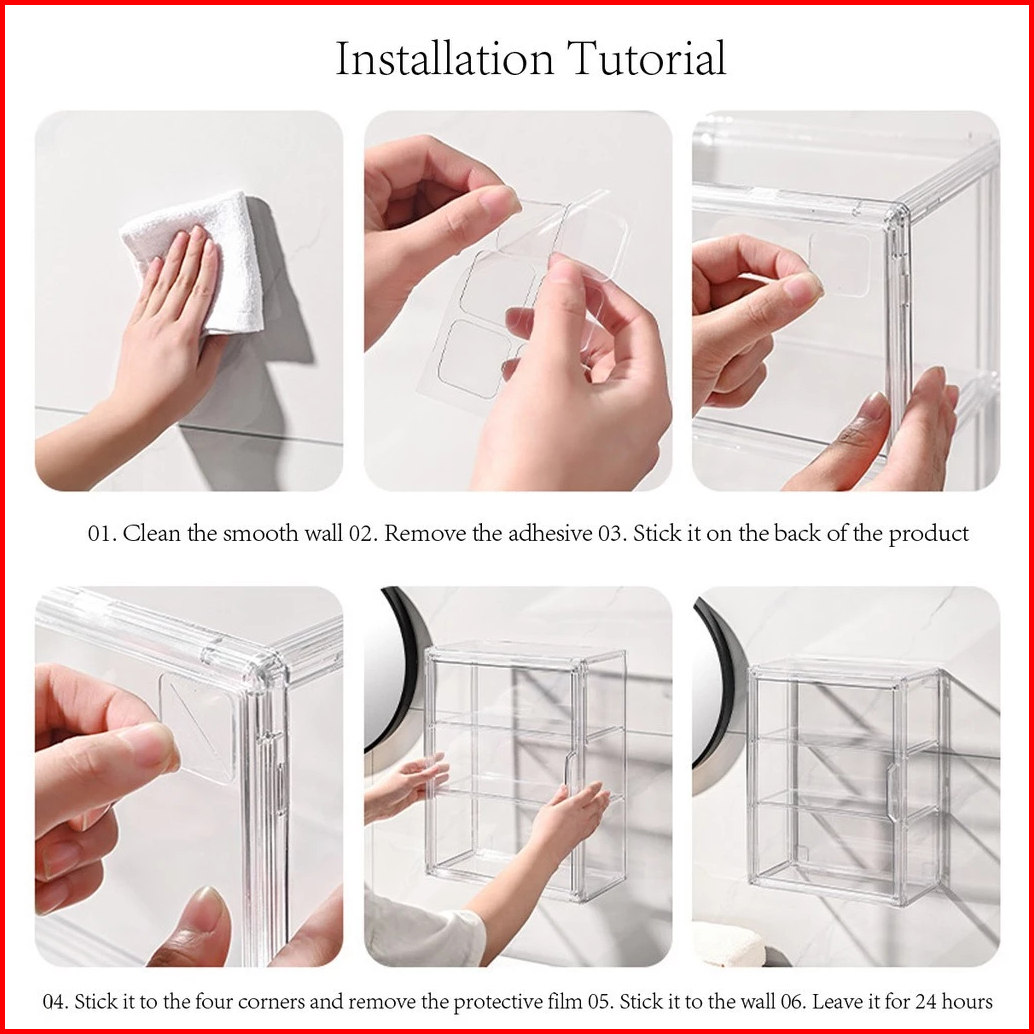 Installation Tutorial

01. Clean the smooth wall 02. Remove the adhesive 03. Stick it on the back of the product

04. Stick it to the four corners and remove the protective film 05. Stick it to the wall 06. Leave it for 24 hours