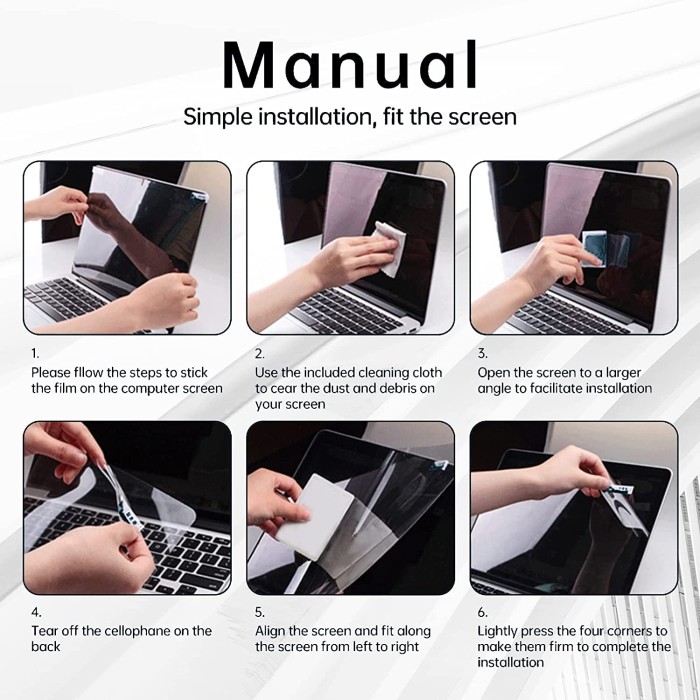 Manual

Simple installation, fit the screen

1.
Please fllow the steps to stick the film on the computer screen

2.
Use the included cleaning cloth to cear the dust and debris on your screen

3.
Open the screen to a larger angle to facilitate installation

4.
Tear off the cellophane on the back

5.
Align the screen and fit along the screen from left to right

6.
Lightly press the four corners to make them firm to complete the installation