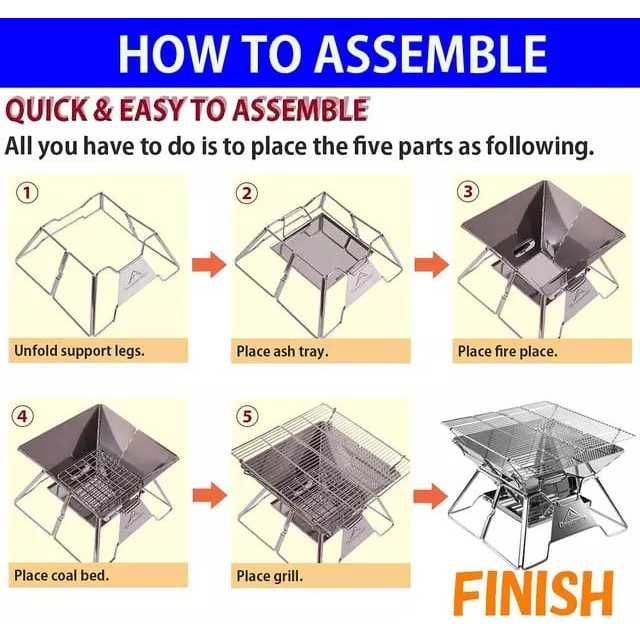 HOW TO ASSEMBLE

QUICK & EASY TO ASSEMBLE

All you have to do is to place the five parts as following.

1
Unfold support legs.

2
Place ash tray.

3
Place fire place.

4
Place coal bed.

5
Place grill.

FINISH