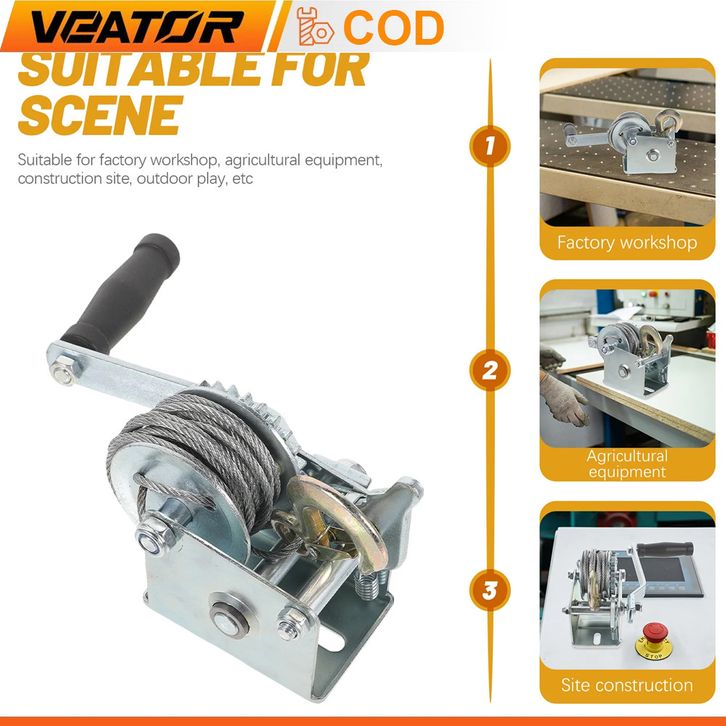 VEATOR COD

SUITABLE FOR SCENE

Suitable for factory workshop, agricultural equipment, construction site, outdoor play, etc

1

Factory workshop

2

Agricultural equipment

3

STOP

Site construction