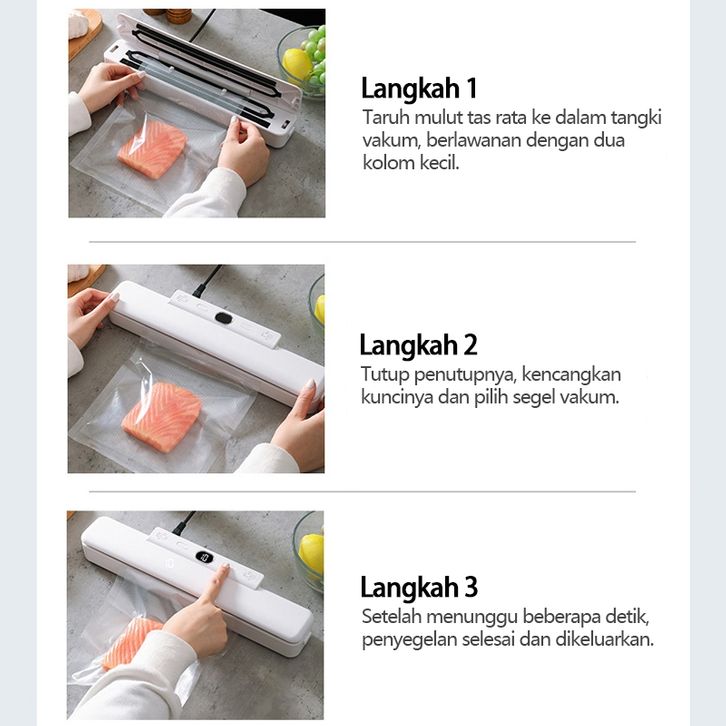 Langkah 1
Taruh mulut tas rata ke dalam tangki vakum, berlawanan dengan dua kolom kecil.

Langkah 2
Tutup penutupnya, kencangkan kuncinya dan pilih segel vakum.

Langkah 3
Setelah menunggu beberapa detik, penyegelan selesai dan dikeluarkan.