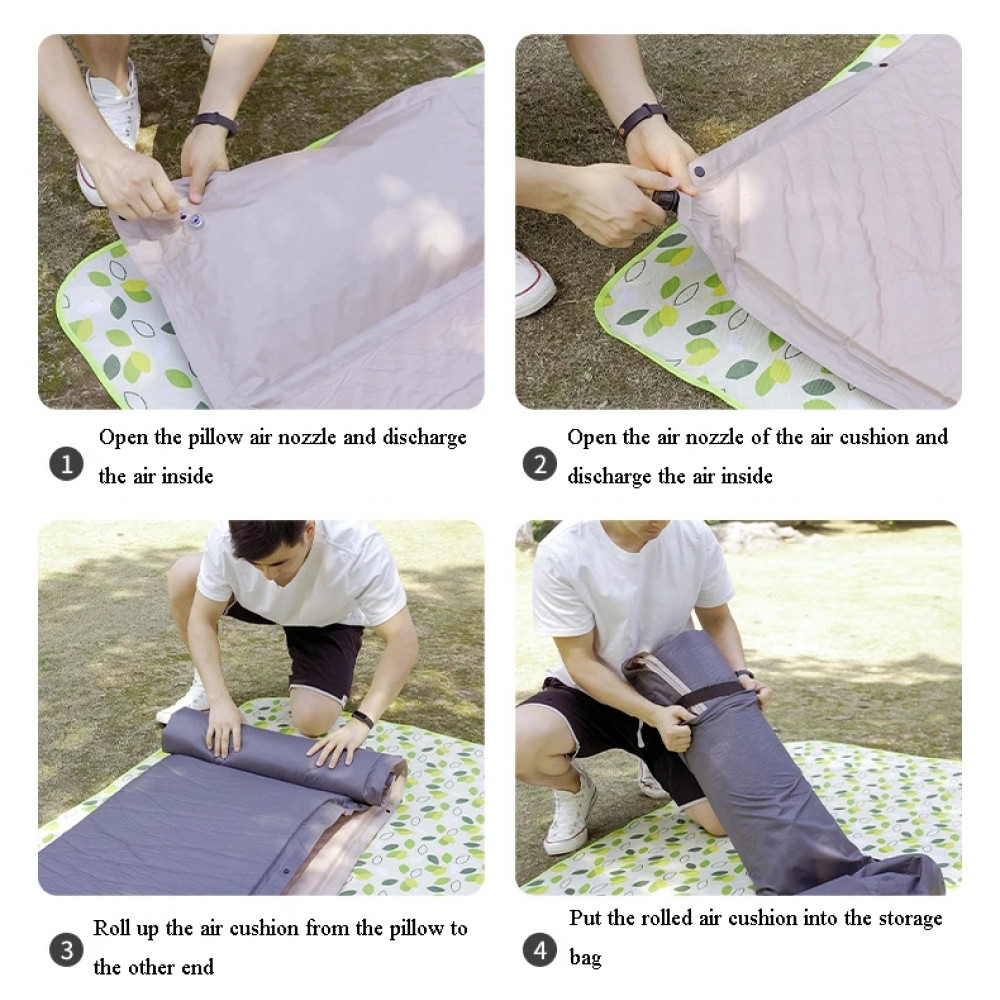 1 Open the pillow air nozzle and discharge the air inside

2 Open the air nozzle of the air cushion and discharge the air inside

3 Roll up the air cushion from the pillow to the other end

4 Put the rolled air cushion into the storage bag