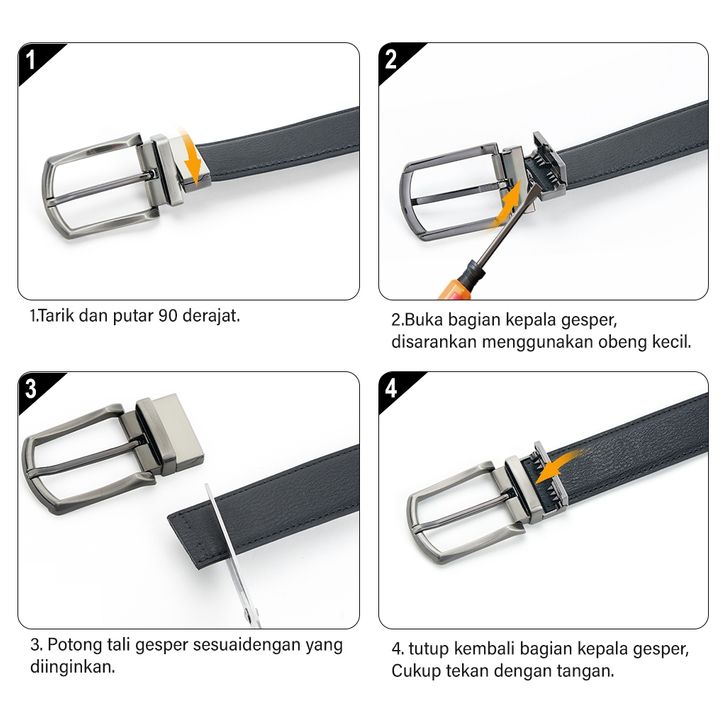 1

1.Tarik dan putar 90 derajat.

2

2.Buka bagian kepala gesper, disarankan menggunakan obeng kecil.

3

3. Potong tali gesper sesuaidengan yang diinginkan.

4

4. tutup kembali bagian kepala gesper, Cukup tekan dengan tangan.