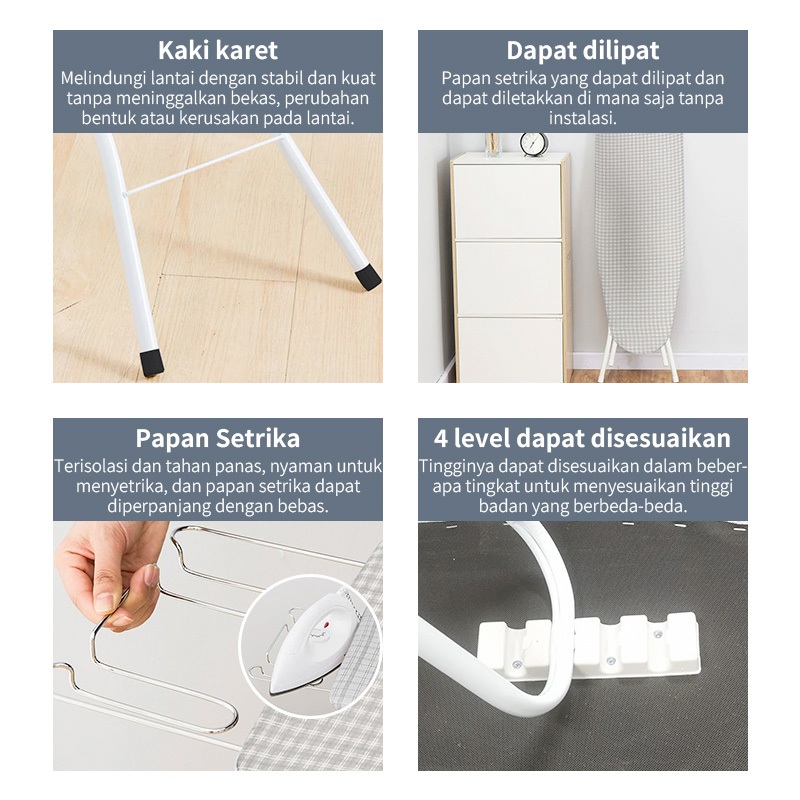 Kaki karet
Melindungi lantai dengan stabil dan kuat tanpa meninggalkan bekas, perubahan bentuk atau kerusakan pada lantai.

Dapat dilipat
Papan setrika yang dapat dilipat dan dapat diletakkan di mana saja tanpa instalasi.

Papan Setrika
Terisolasi dan tahan panas, nyaman untuk menyetrika, dan papan setrika dapat diperpanjang dengan bebas.

4 level dapat disesuaikan
Tingginya dapat disesuaikan dalam beberapa tingkat untuk menyesuaikan tinggi badan yang berbeda-beda.