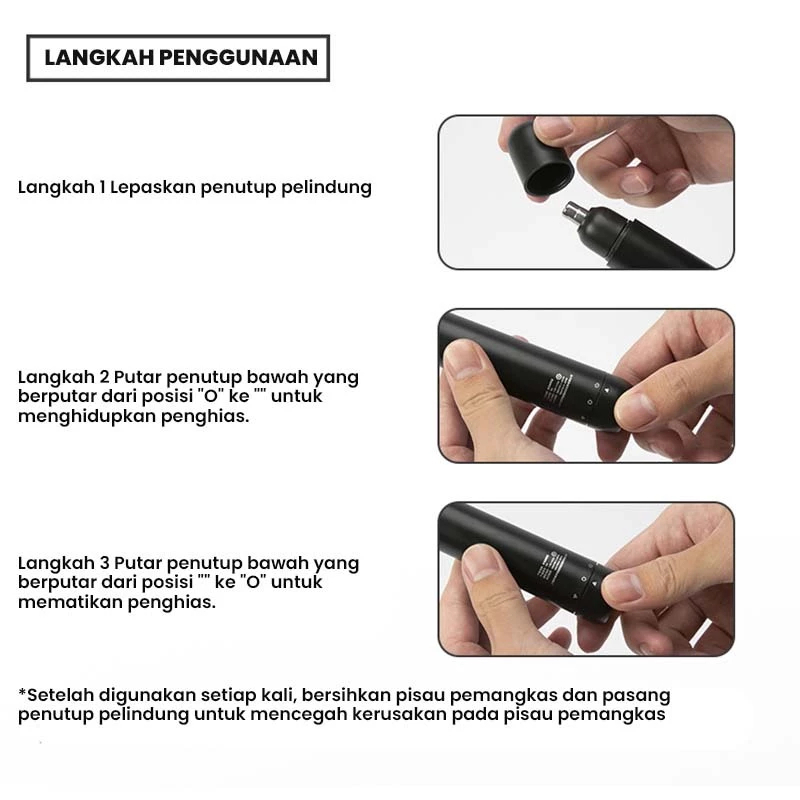 LANGKAH PENGGUNAAN

Langkah 1 Lepaskan penutup pelindung

Langkah 2 Putar penutup bawah yang berputar dari posisi "O" ke "" untuk menghidupkan penghias.

Langkah 3 Putar penutup bawah yang berputar dari posisi "" ke "O" untuk mematikan penghias.

*Setelah digunakan setiap kali, bersihkan pisau pemangkas dan pasang penutup pelindung untuk mencegah kerusakan pada pisau pemangkas