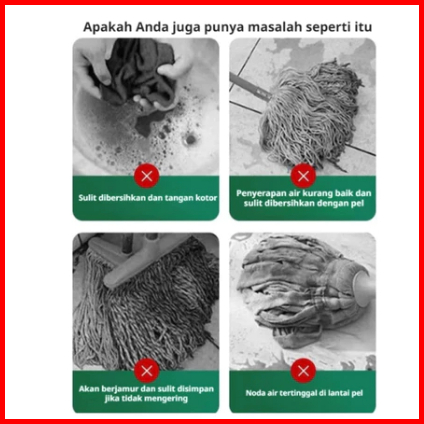 Apakah Anda juga punya masalah seperti itu

Sulit dibersihkan dan tangan kotor

Penyerapan air kurang baik dan sulit dibersihkan dengan pel

Akan berjamur dan sulit disimpan jika tidak mengering

Noda air tertinggal di lantai pel