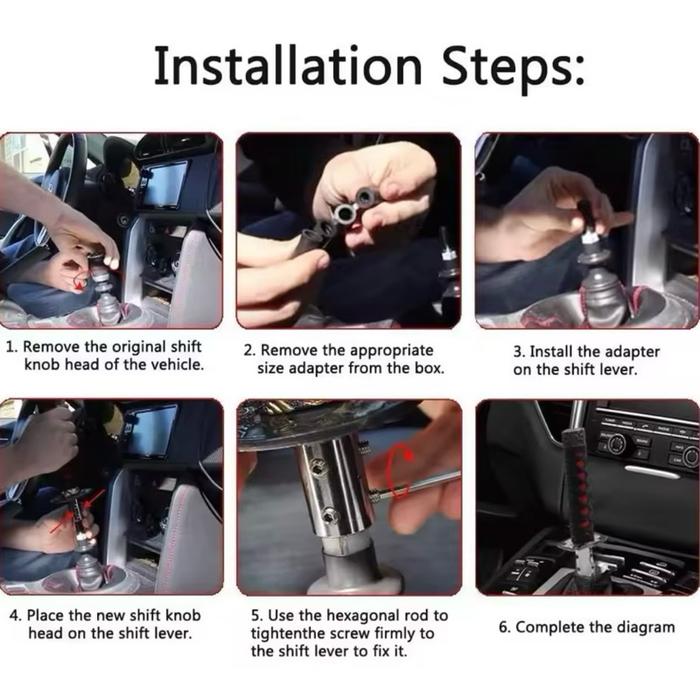 Installation Steps:

1. Remove the original shift knob head of the vehicle.

2. Remove the appropriate size adapter from the box.

3. Install the adapter on the shift lever.

4. Place the new shift knob head on the shift lever.

5. Use the hexagonal rod to tightenthe screw firmly to the shift lever to fix it.

6. Complete the diagram