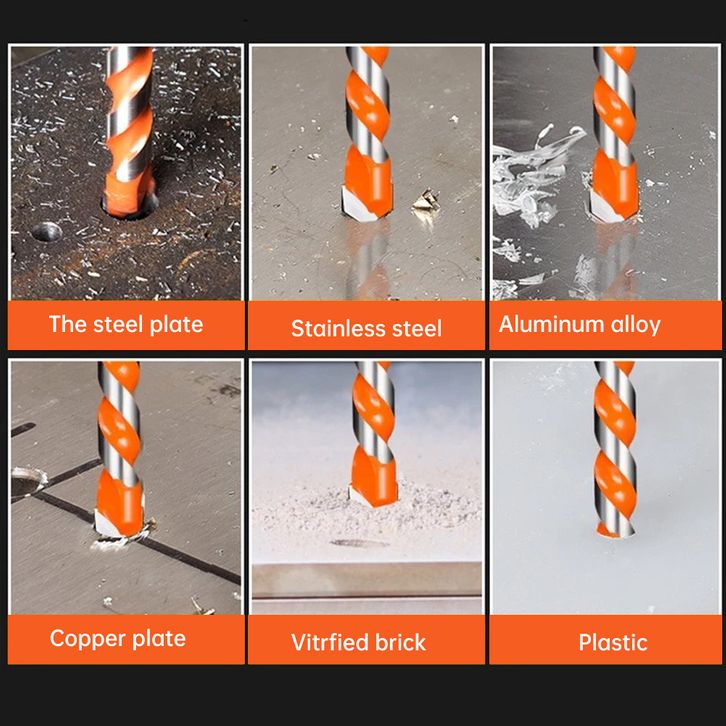 The steel plate

Stainless steel

Aluminum alloy

Copper plate

Vitrfied brick

Plastic