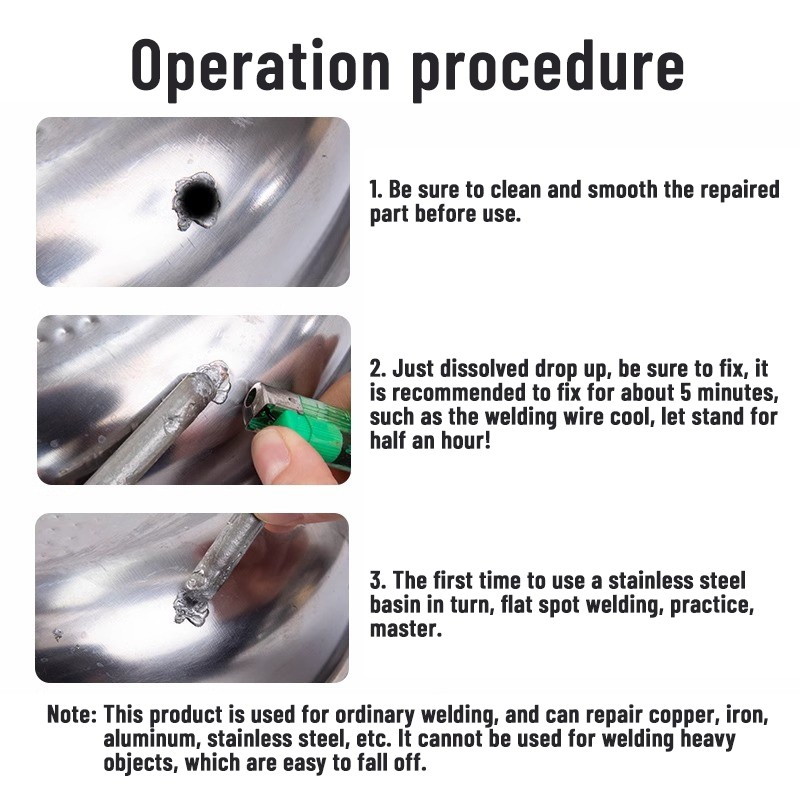 Operation procedure

1. Be sure to clean and smooth the repaired part before use.

2. Just dissolved drop up, be sure to fix, it is recommended to fix for about 5 minutes, such as the welding wire cool, let stand for half an hour!

3. The first time to use a stainless steel basin in turn, flat spot welding, practice, master.

Note: This product is used for ordinary welding, and can repair copper, iron, aluminum, stainless steel, etc. It cannot be used for welding heavy objects, which are easy to fall off.