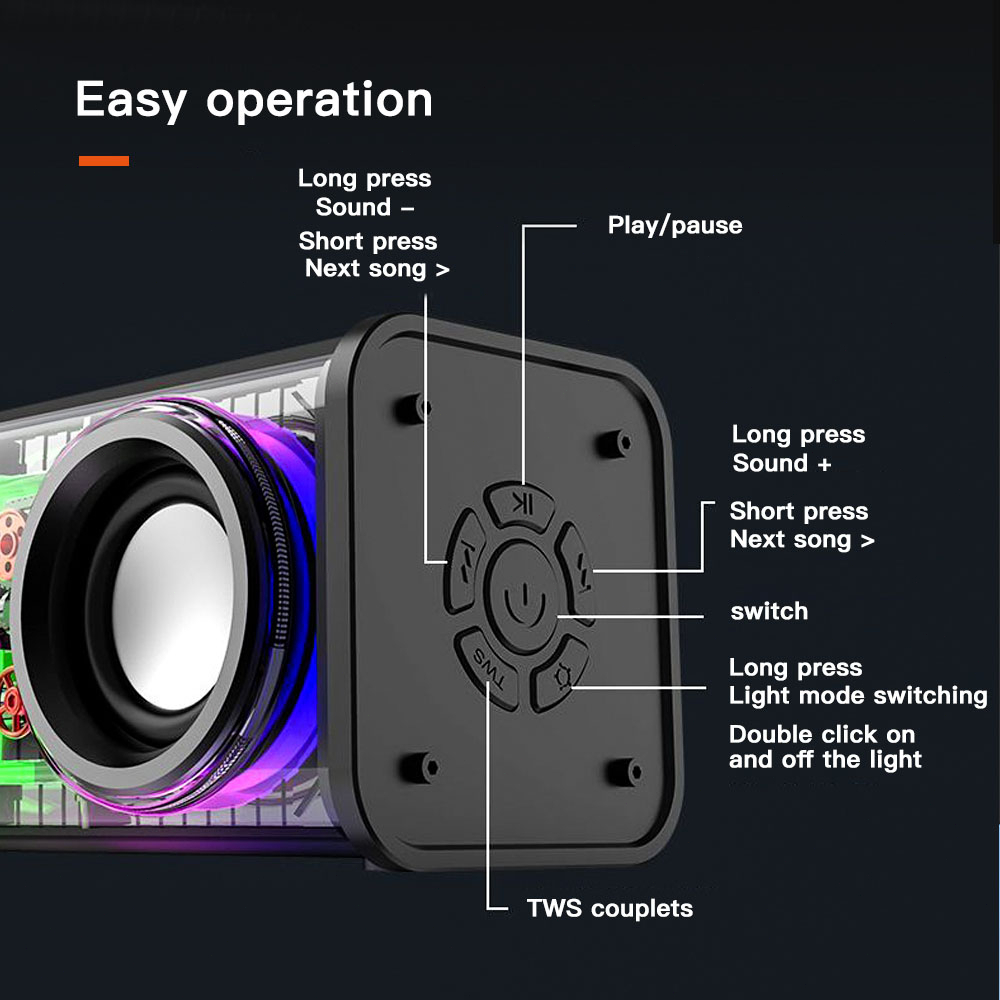 Easy operation

Long press
Sound –
Short press
Next song >

Play/pause

Long press
Sound +

Short press
Next song >

switch

Long press
Light mode switching

Double click on
and off the light

TWS

TWS couplets